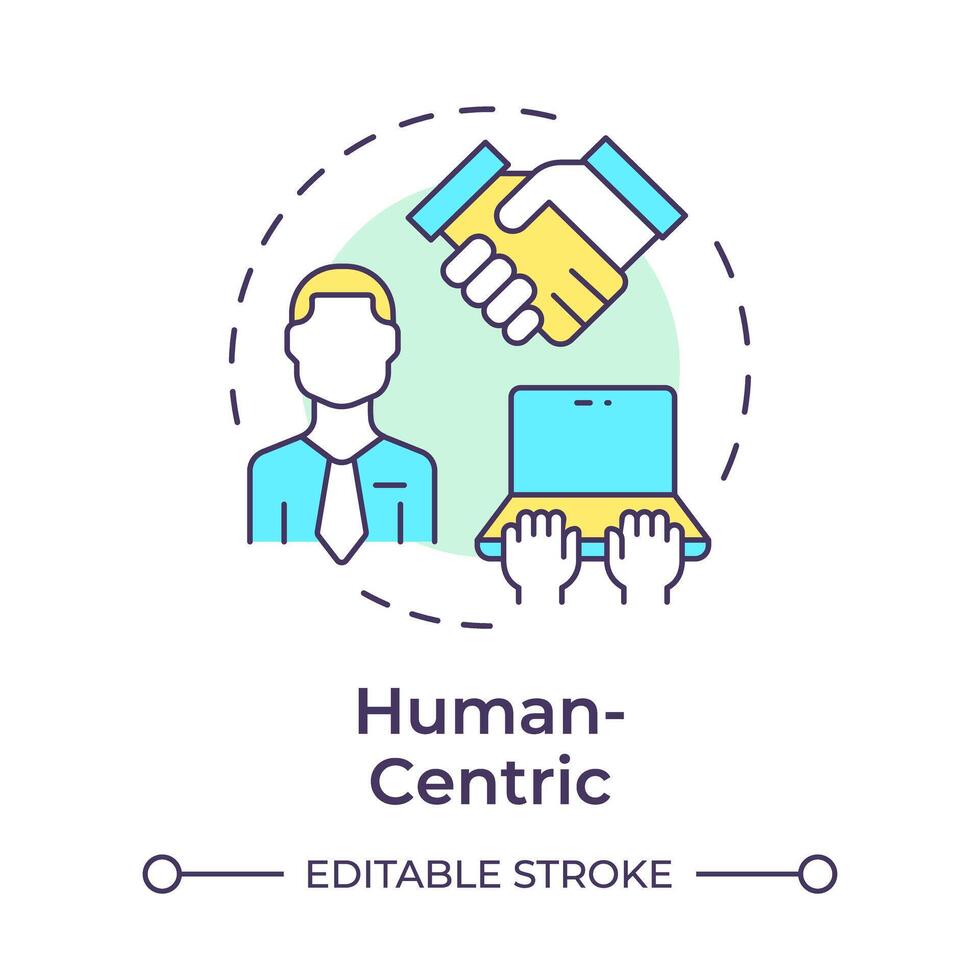 Human-Centric

EDITABLE STROKE