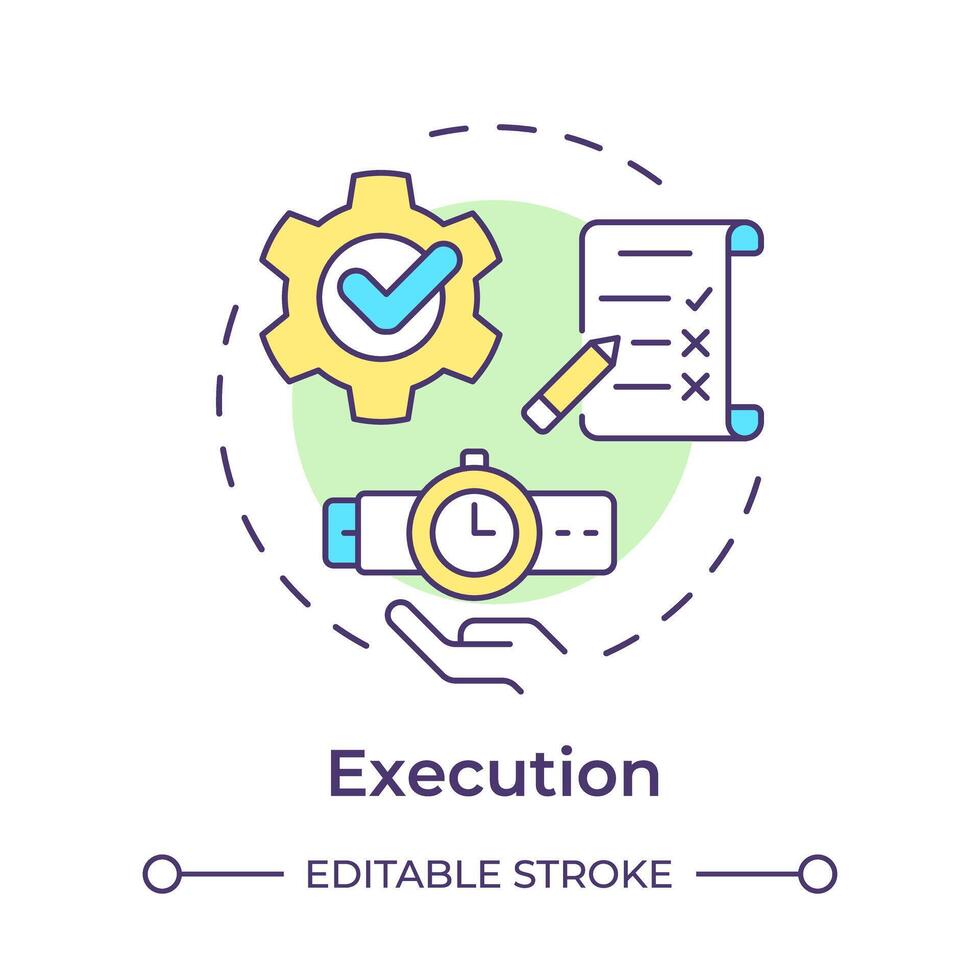 Execution

EDITABLE STROKE