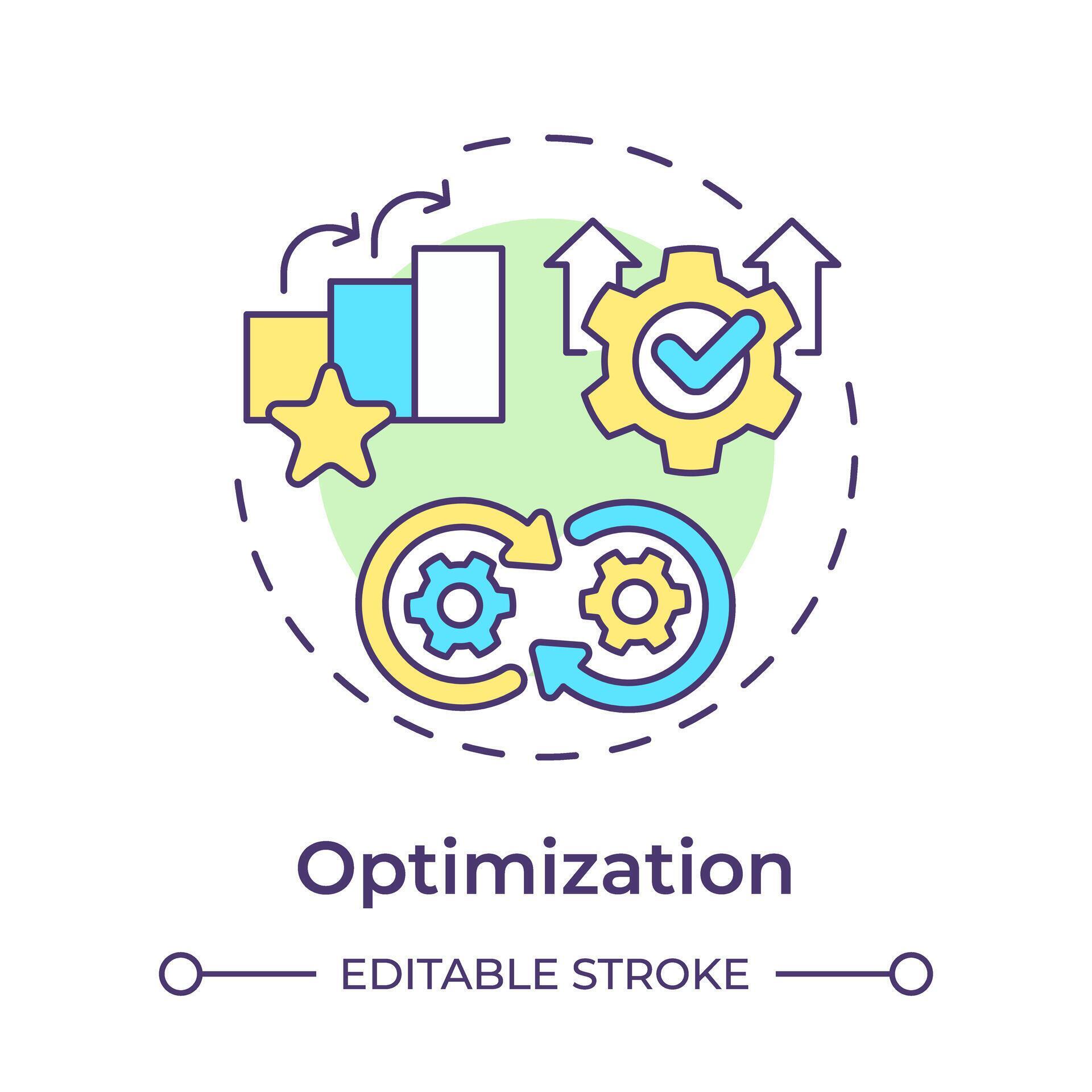 Optimization

EDITABLE STROKE