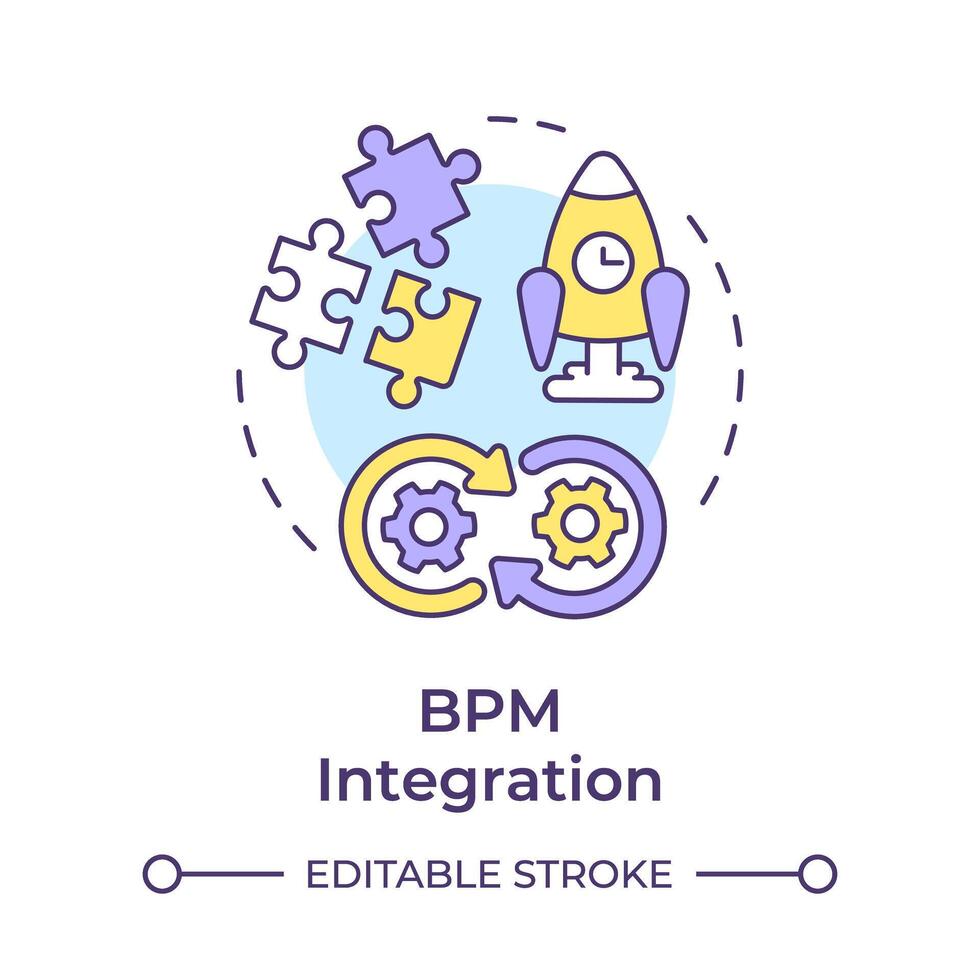 BPM Integration

EDITABLE STROKE