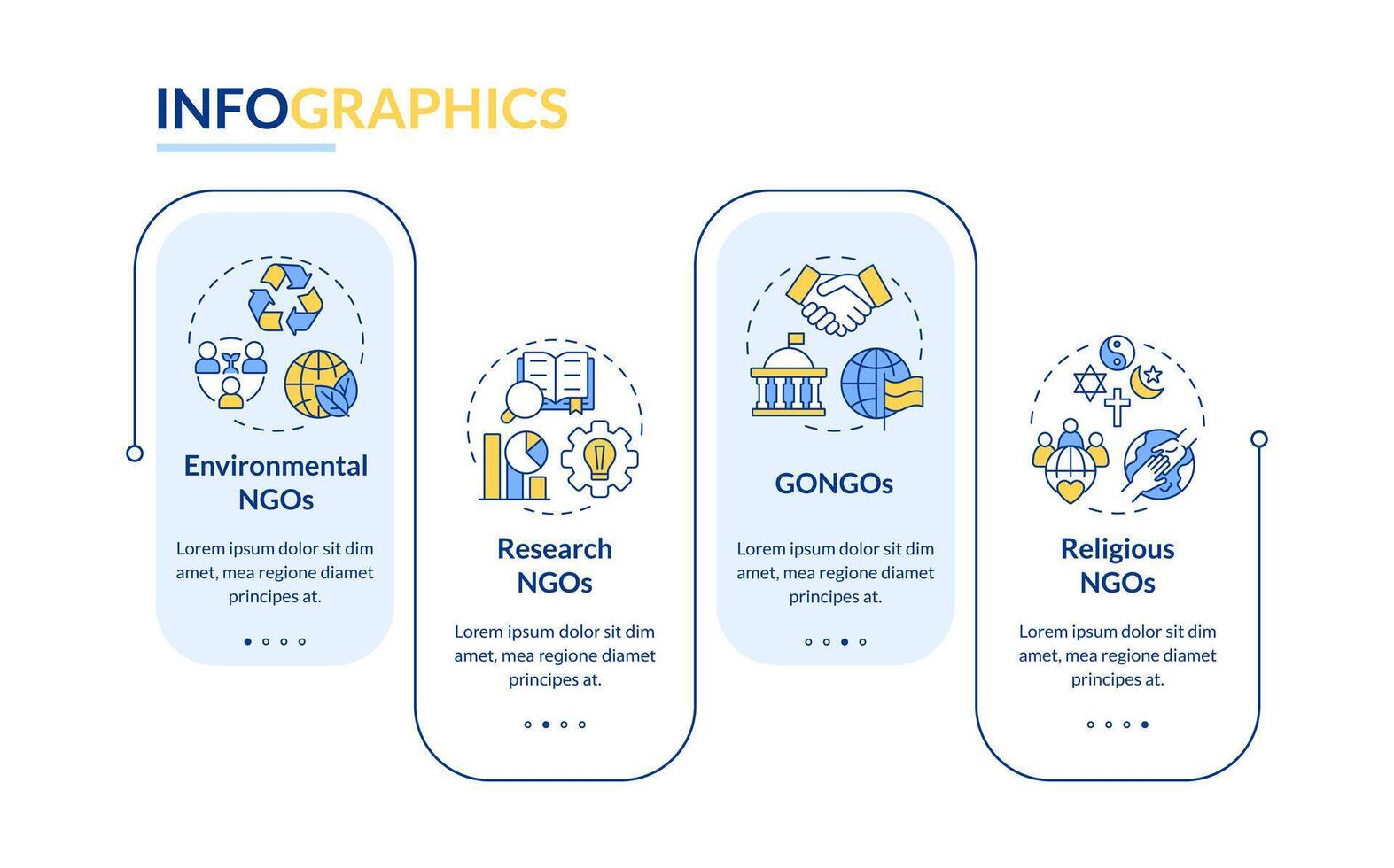 INFOGRAPHICS

Environmental NGOs

Lorem ipsum dolor sit dim amet, mea regione diamet principes at.

Research NGOs

Lorem ipsum dolor sit dim amet, mea regione diamet principes at.

GONGOs

Lorem ipsum dolor sit dim amet, mea regione diamet principes at.

Religious NGOs

Lorem ipsum dolor sit dim amet, mea regione diamet principes at.