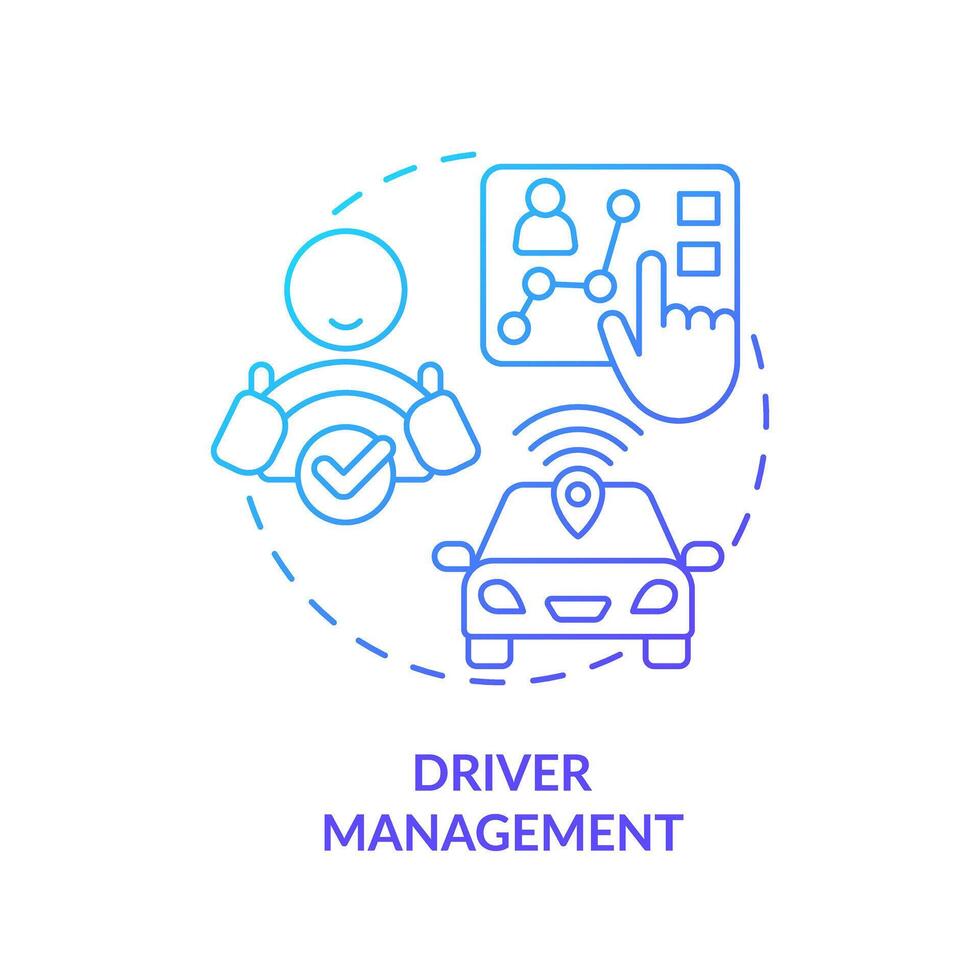 DRIVER
MANAGEMENT