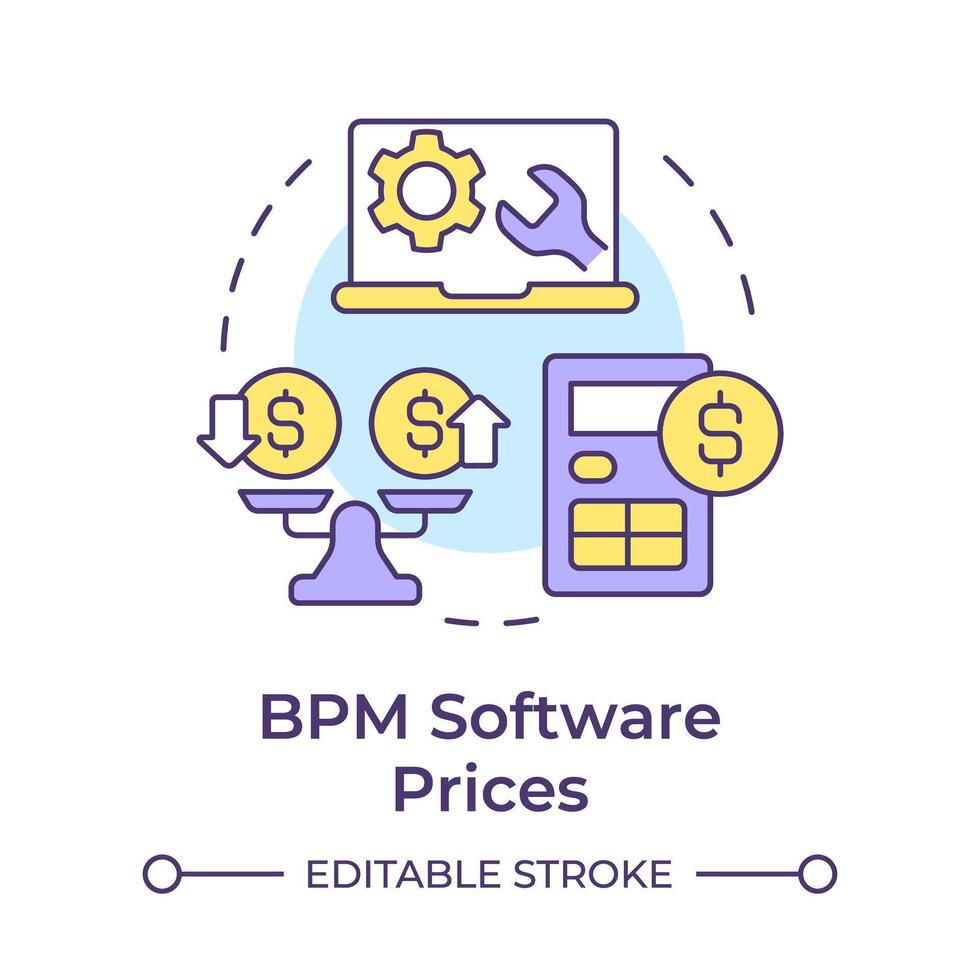 $ $ $

BPM Software Prices

EDITABLE STROKE