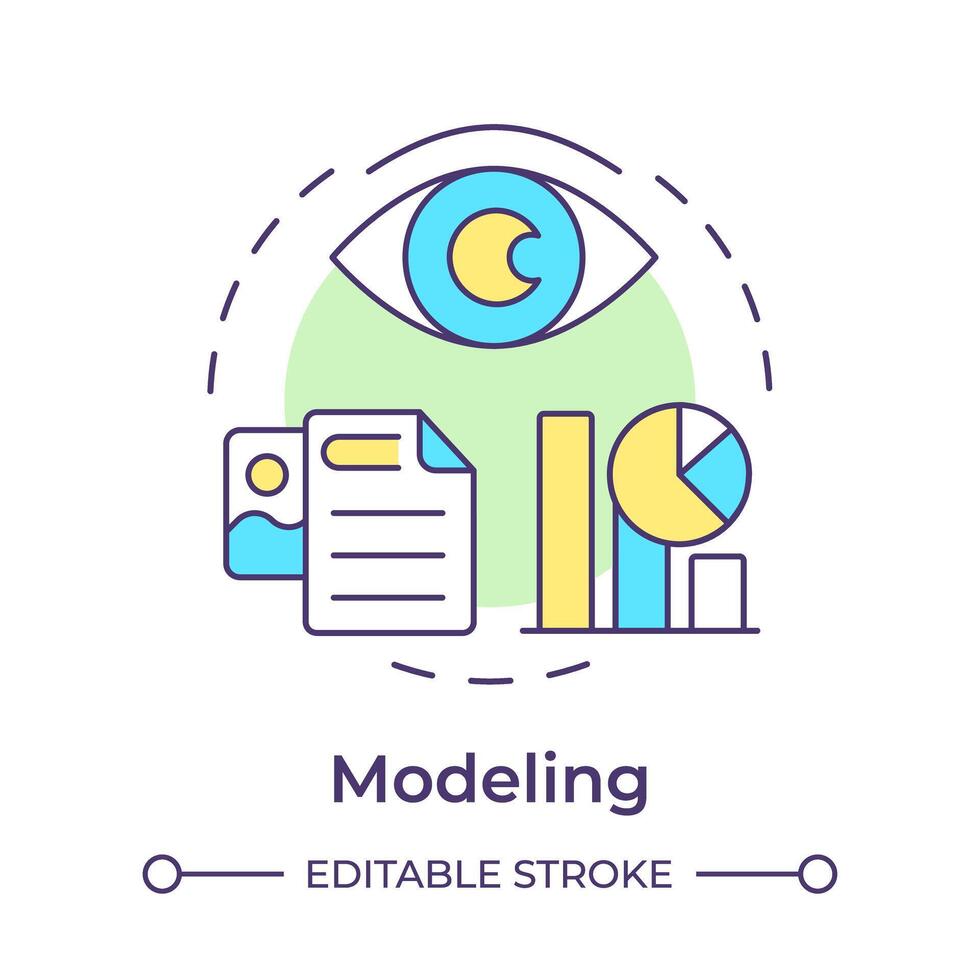 Modeling

EDITABLE STROKE