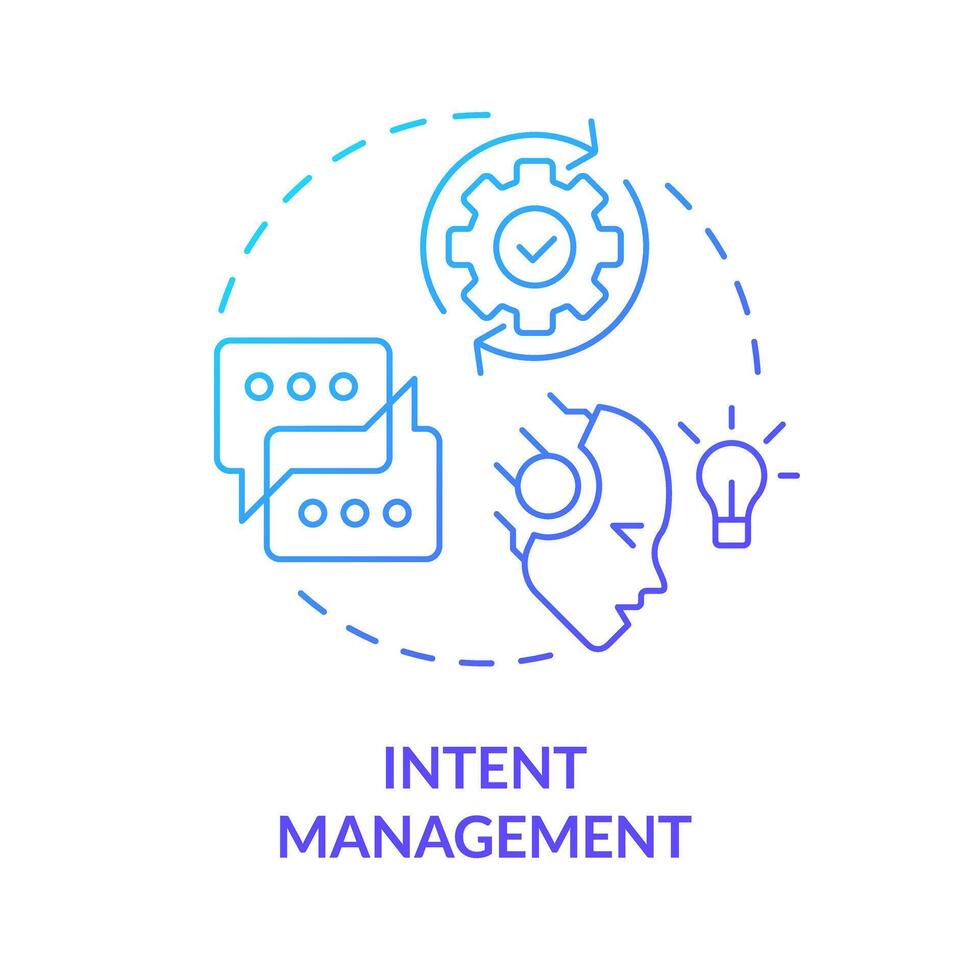 INTENT
MANAGEMENT