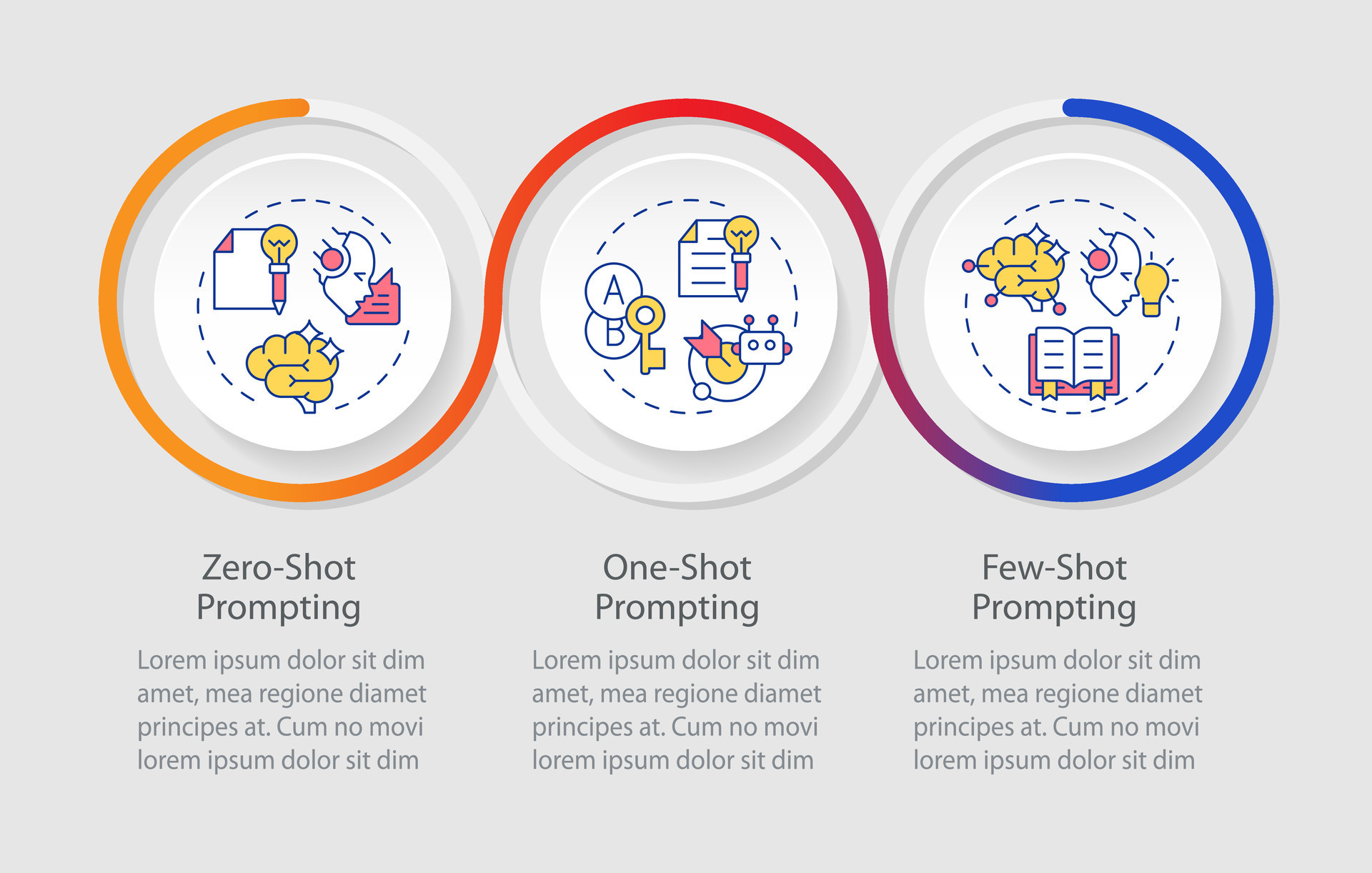 A
B

Zero-Shot Prompting

Lorem ipsum dolor sit dim amet, mea regione diamet principes at. Cum no movi lorem ipsum dolor sit dim

One-Shot Prompting

Lorem ipsum dolor sit dim amet, mea regione diamet principes at. Cum no movi lorem ipsum dolor sit dim

Few-Shot Prompting

Lorem ipsum dolor sit dim amet, mea regione diamet principes at. Cum no movi lorem ipsum dolor sit dim