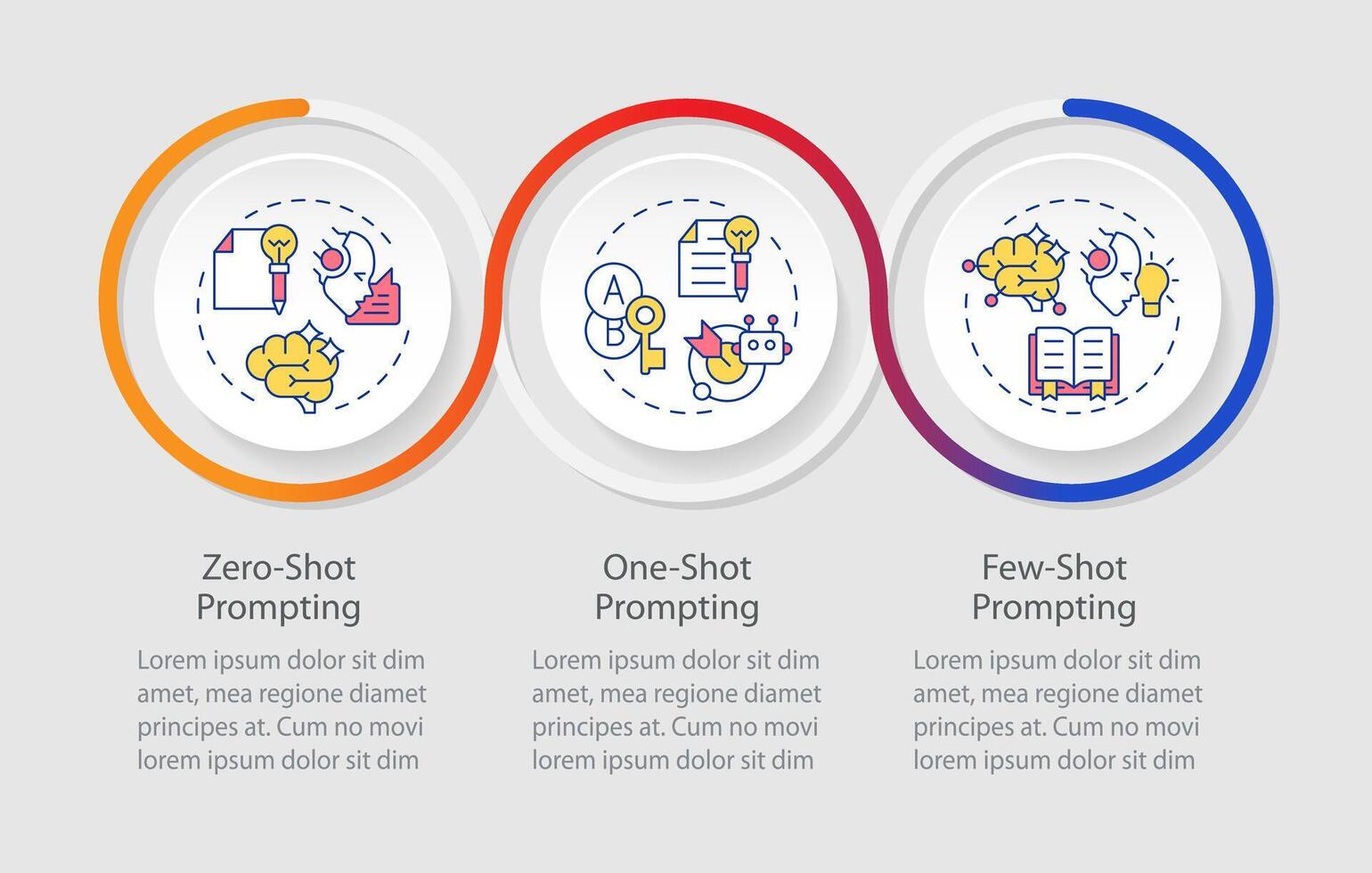 A
B

Zero-Shot Prompting

Lorem ipsum dolor sit dim amet, mea regione diamet principes at. Cum no movi lorem ipsum dolor sit dim

One-Shot Prompting

Lorem ipsum dolor sit dim amet, mea regione diamet principes at. Cum no movi lorem ipsum dolor sit dim

Few-Shot Prompting

Lorem ipsum dolor sit dim amet, mea regione diamet principes at. Cum no movi lorem ipsum dolor sit dim