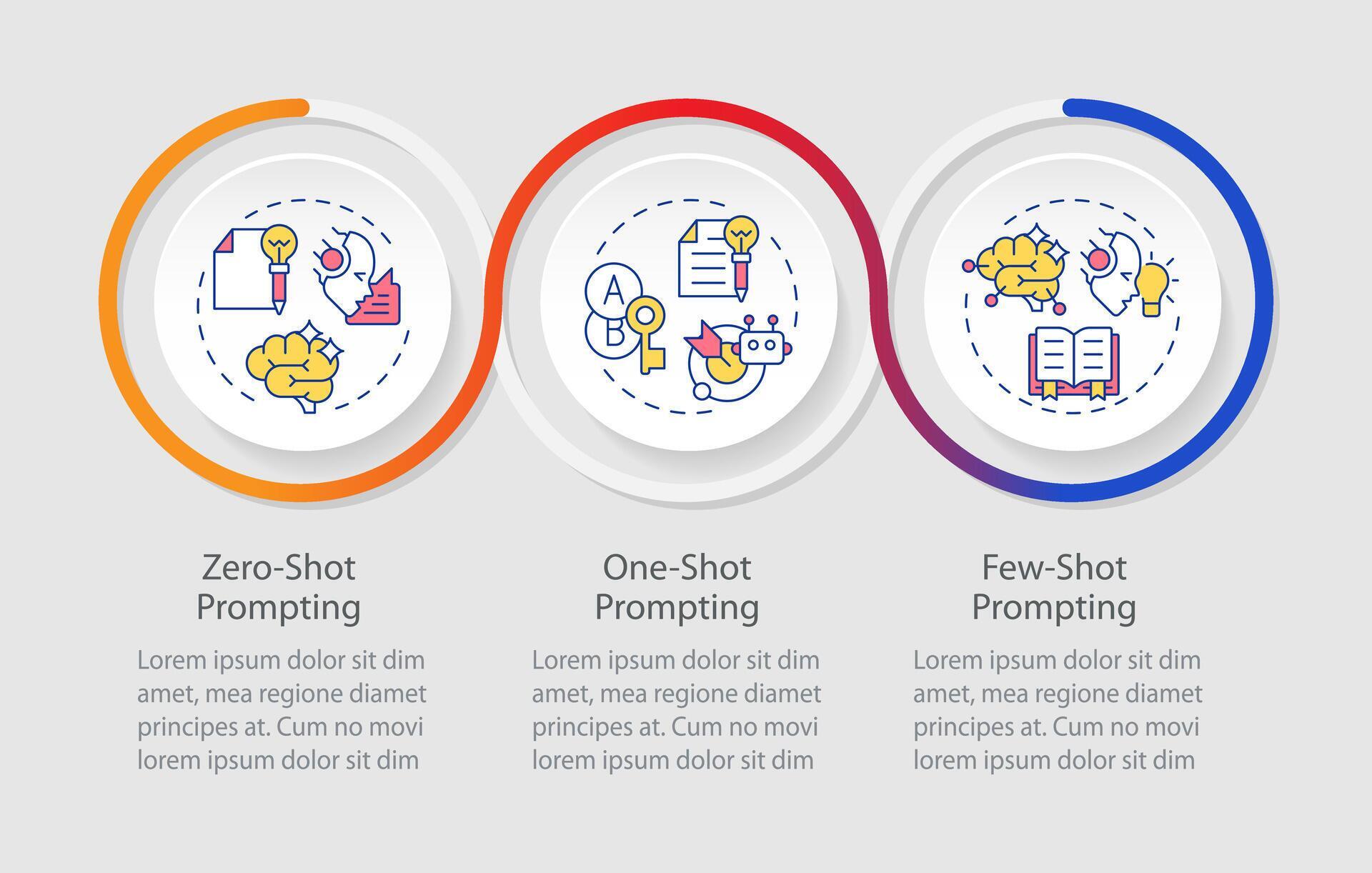 A

B

Zero-Shot Prompting

Lorem ipsum dolor sit dim amet, mea regione diamet principes at. Cum no movi lorem ipsum dolor sit dim

One-Shot Prompting

Lorem ipsum dolor sit dim amet, mea regione diamet principes at. Cum no movi lorem ipsum dolor sit dim

Few-Shot Prompting

Lorem ipsum dolor sit dim amet, mea regione diamet principes at. Cum no movi lorem ipsum dolor sit dim