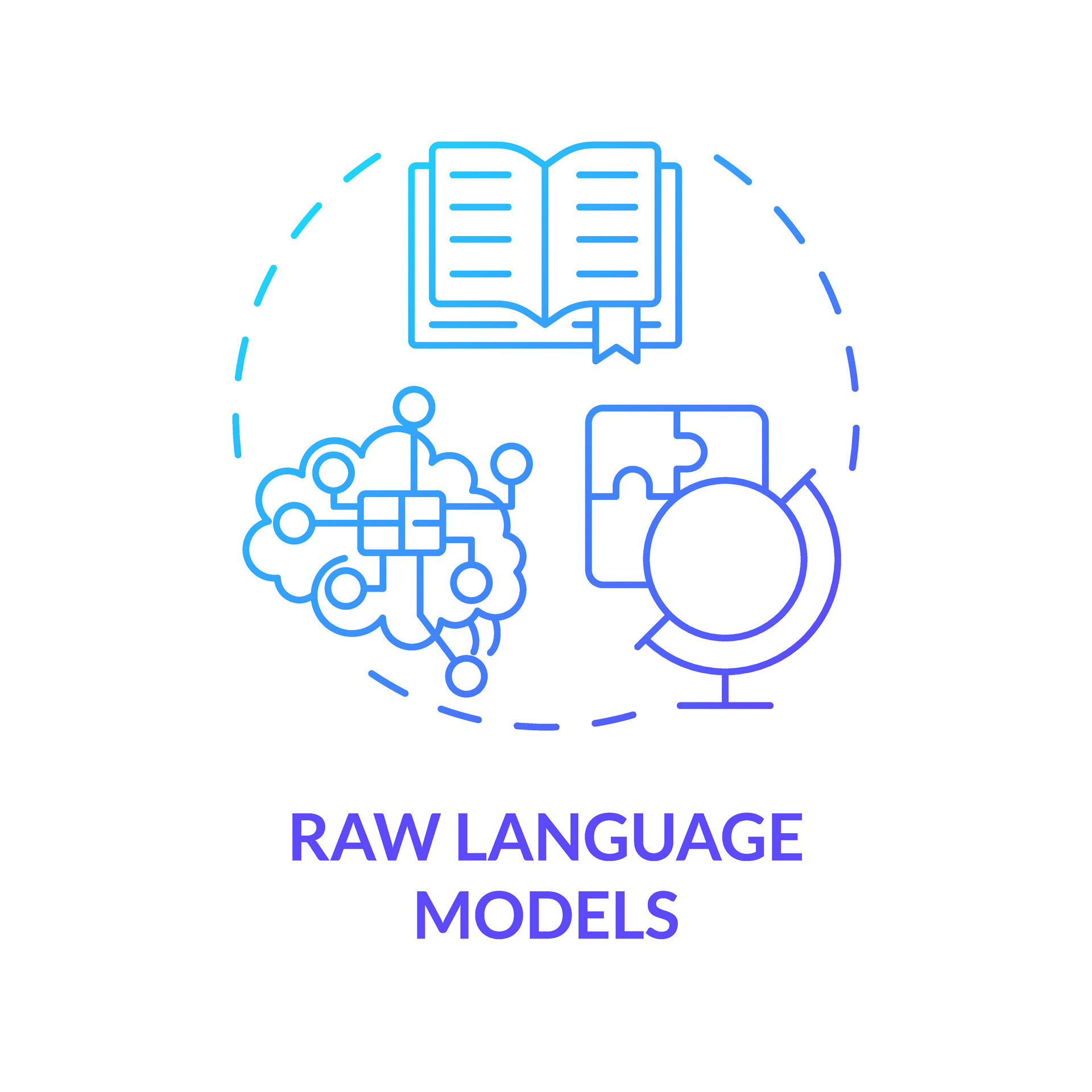 RAW LANGUAGE MODELS