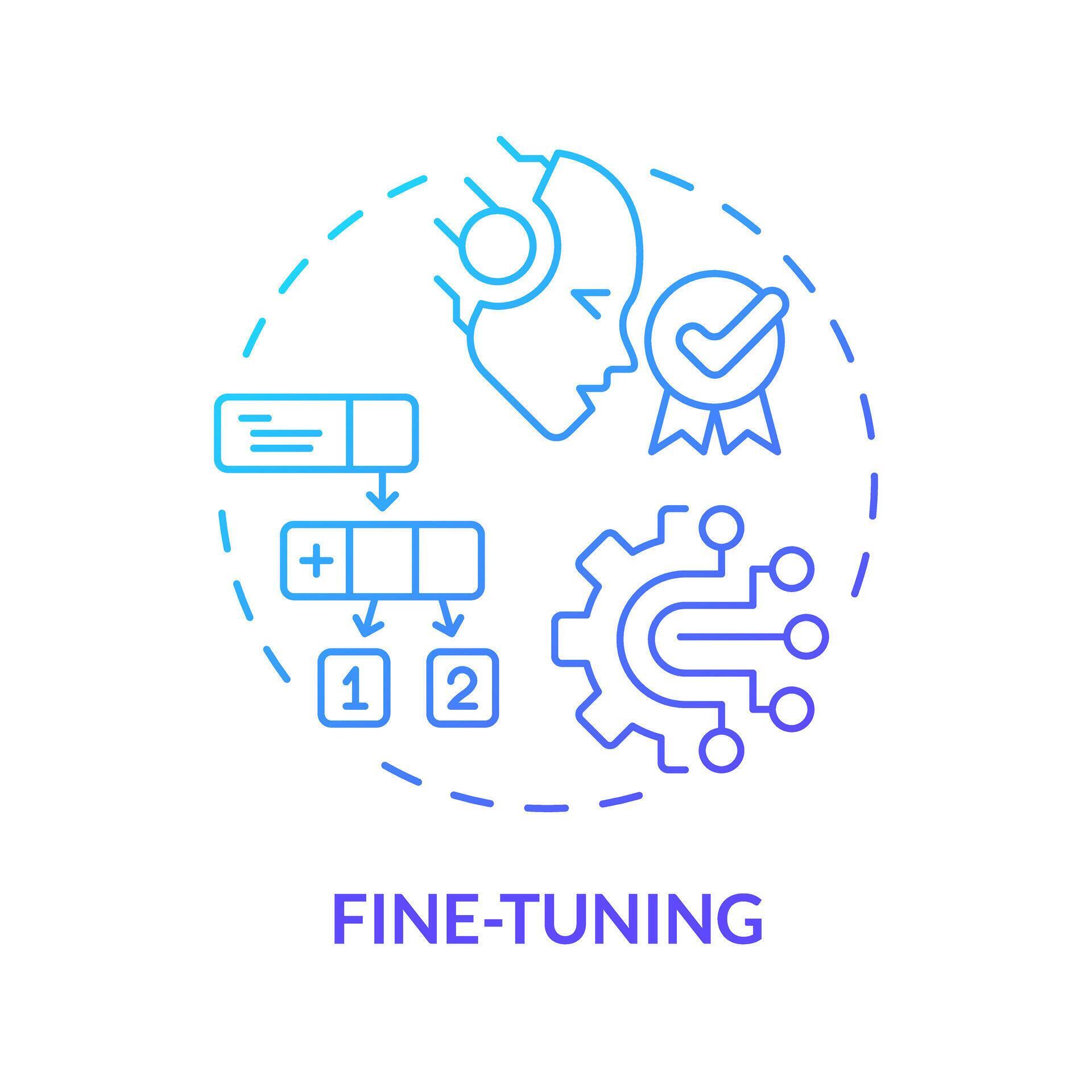 +

1 2

FINE-TUNING