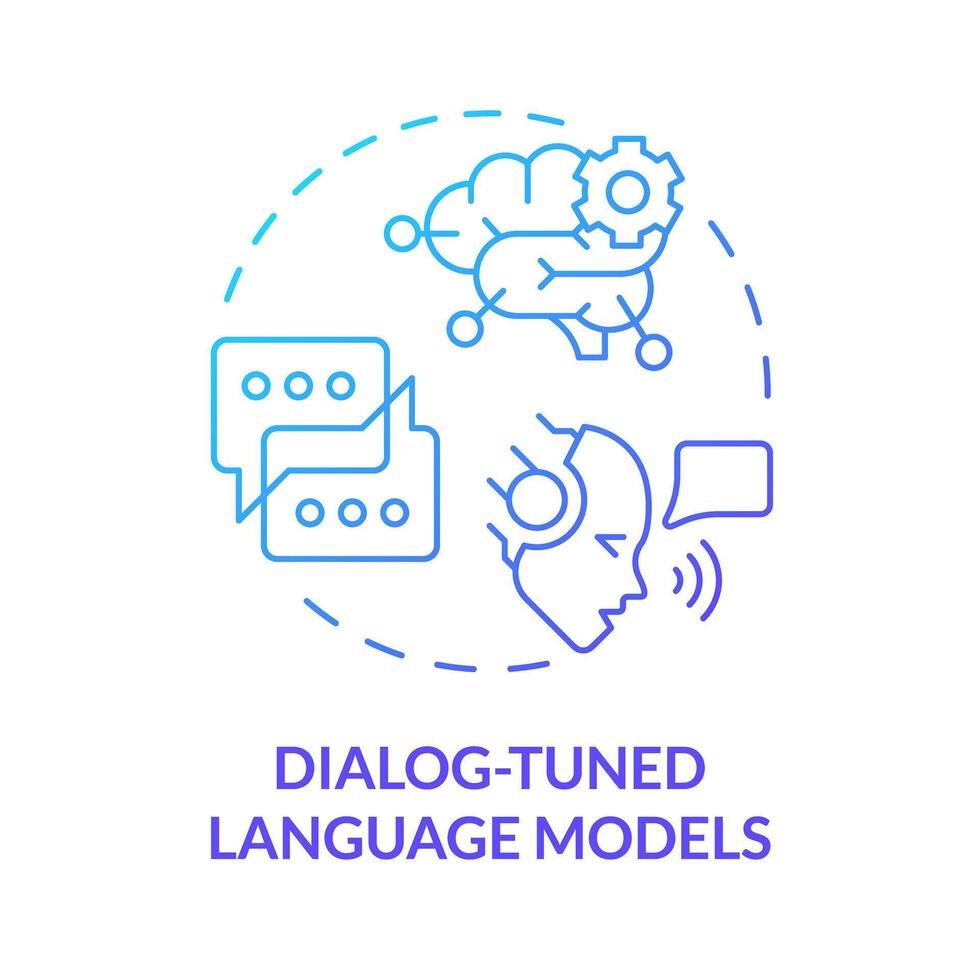 DIALOG-TUNED
LANGUAGE MODELS