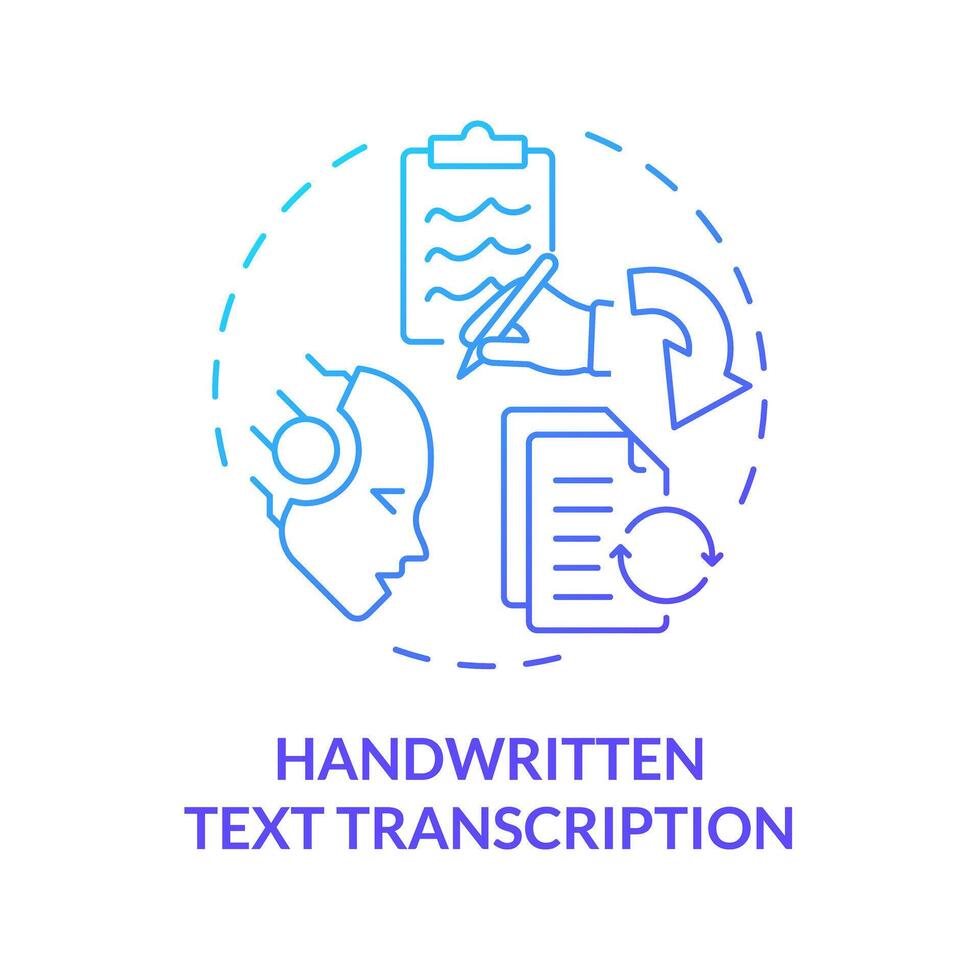 HANDWRITTEN
TEXT TRANSCRIPTION