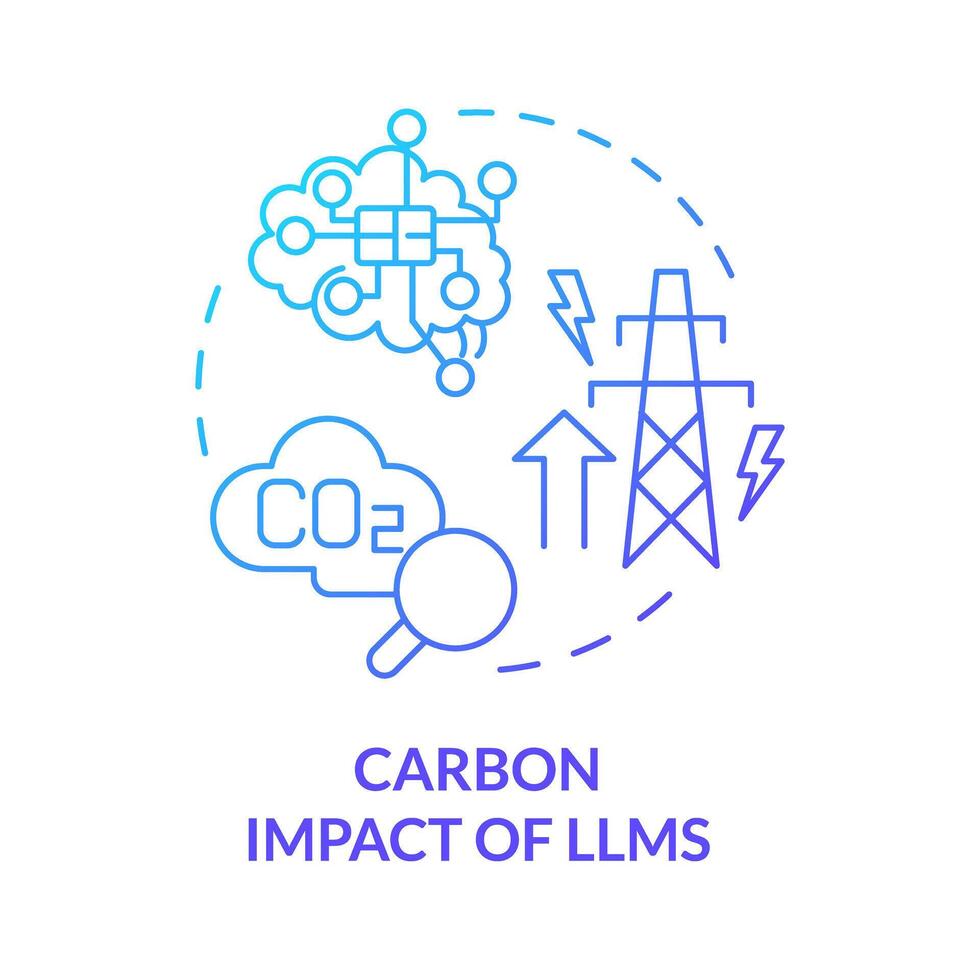 $CO_2$

CARBON
IMPACT OF LLMS