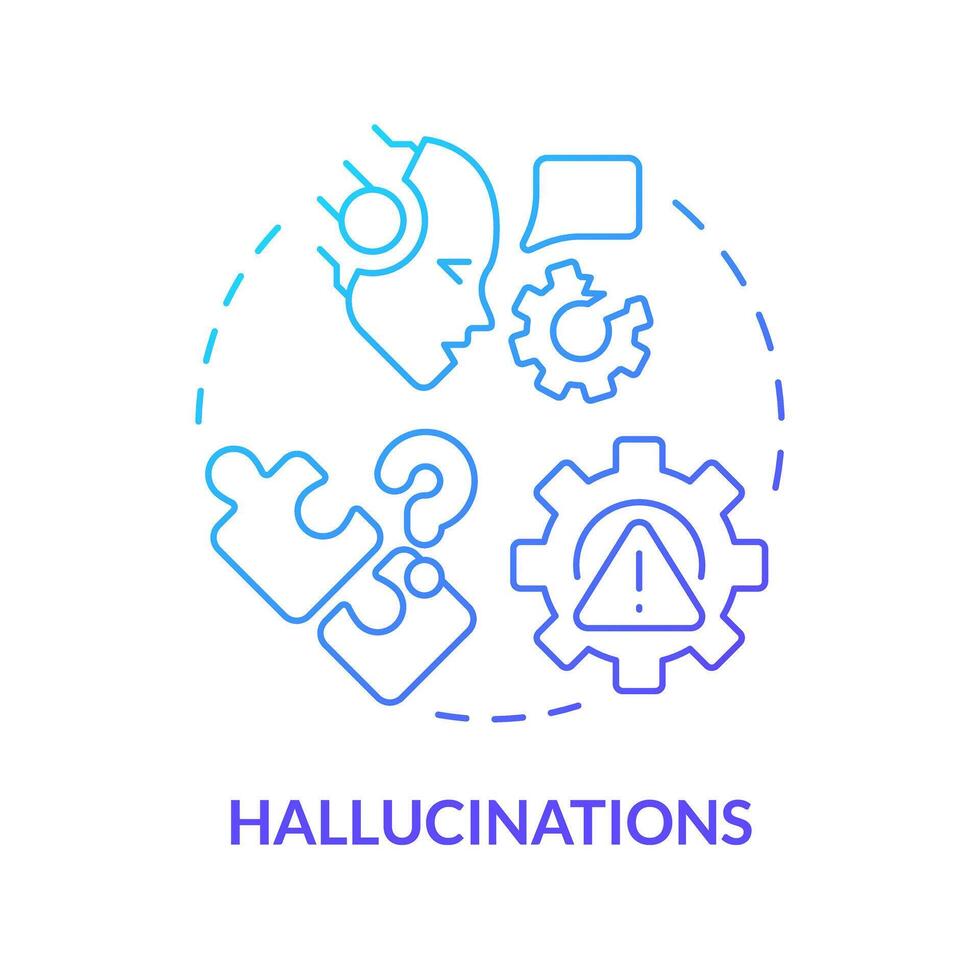 HALLUCINATIONS