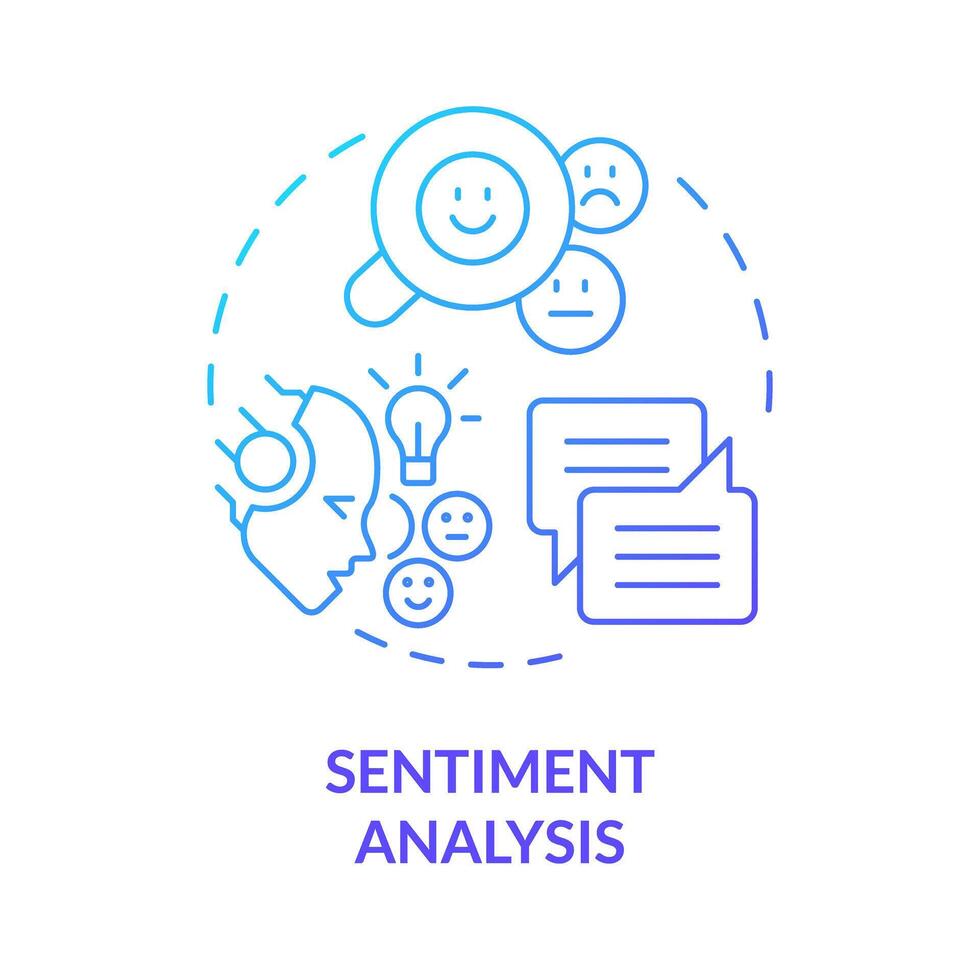 SENTIMENT ANALYSIS