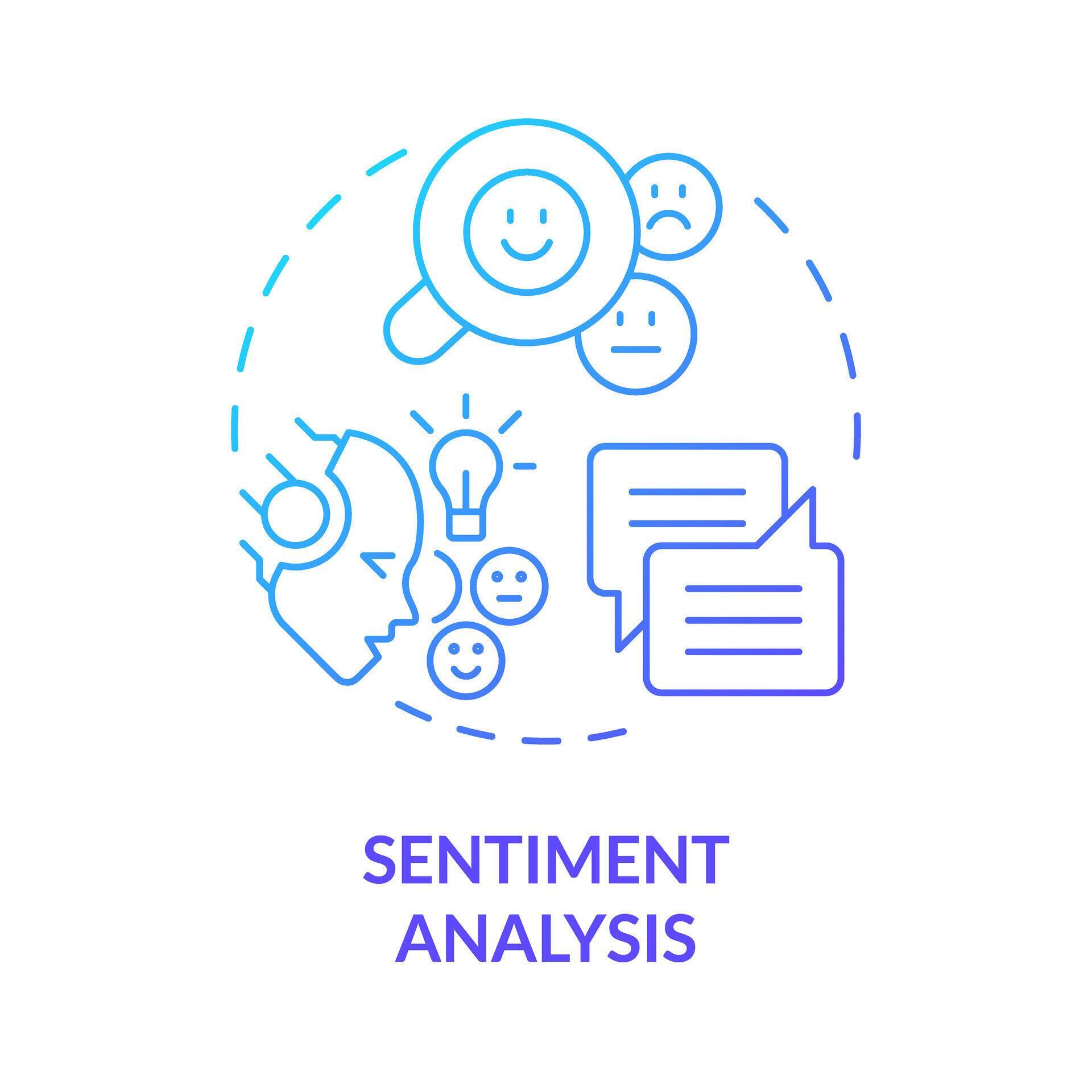 SENTIMENT ANALYSIS