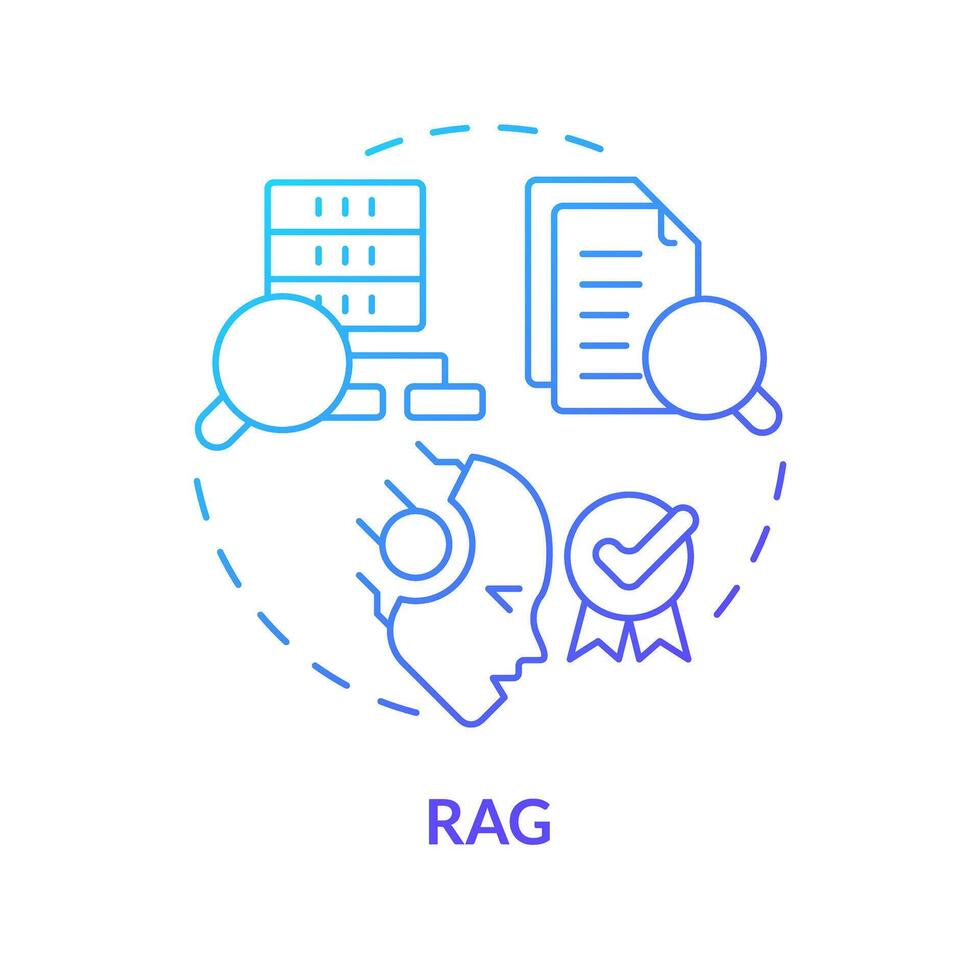 RAG