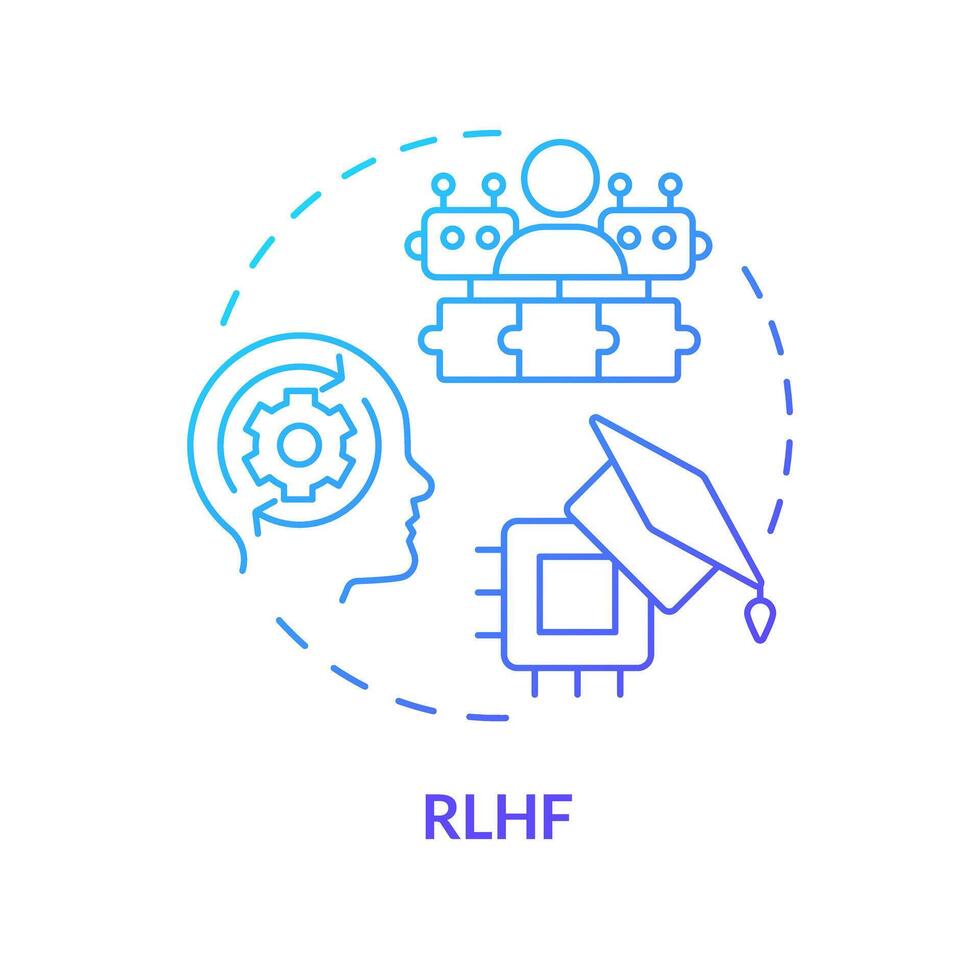 RLHF