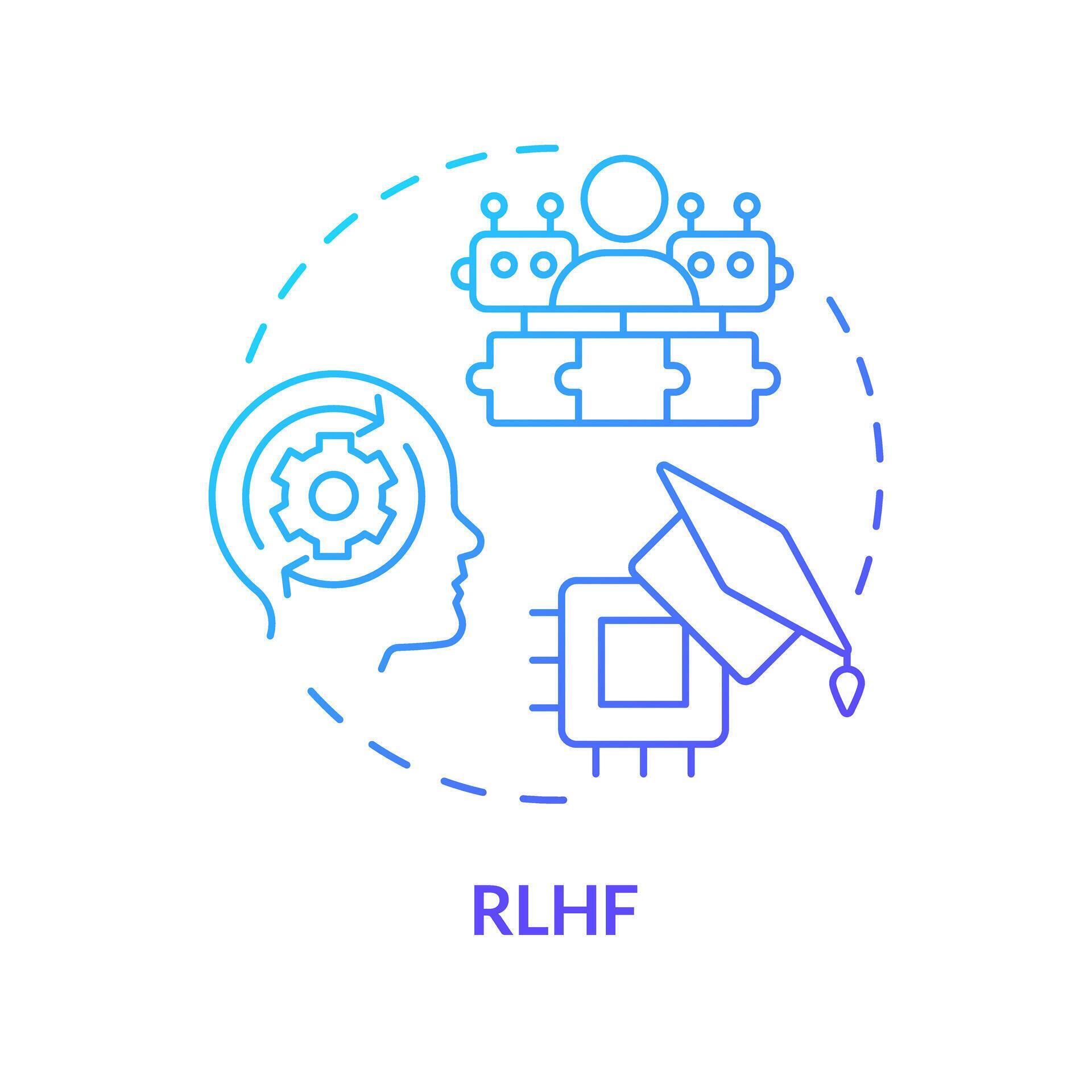 RLHF