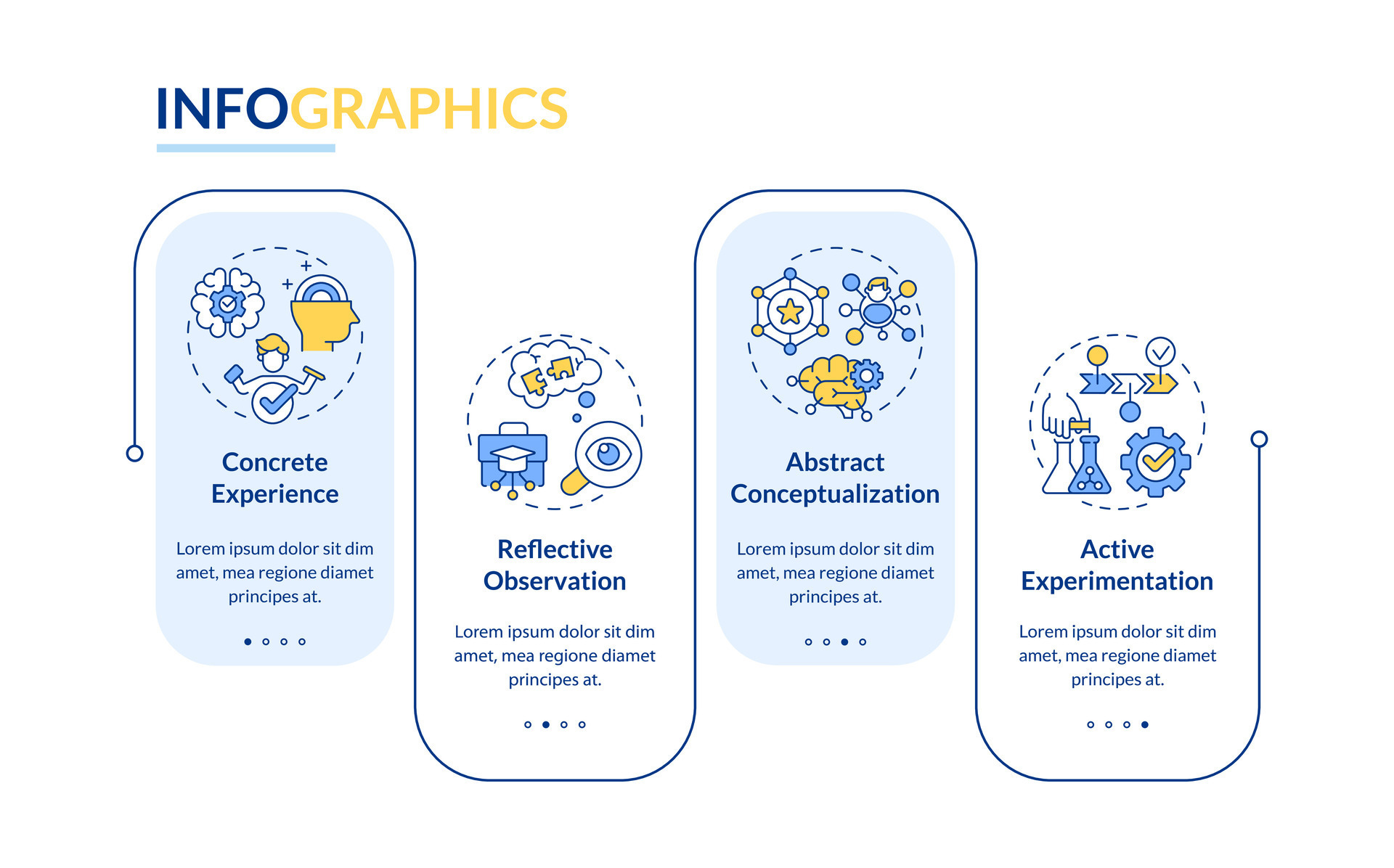 INFOGRAPHICS

Concrete Experience

Lorem ipsum dolor sit dim amet, mea regione diamet principes at.

Reflective Observation

Lorem ipsum dolor sit dim amet, mea regione diamet principes at.

Abstract Conceptualization

Lorem ipsum dolor sit dim amet, mea regione diamet principes at.

Active Experimentation

Lorem ipsum dolor sit dim amet, mea regione diamet principes at.