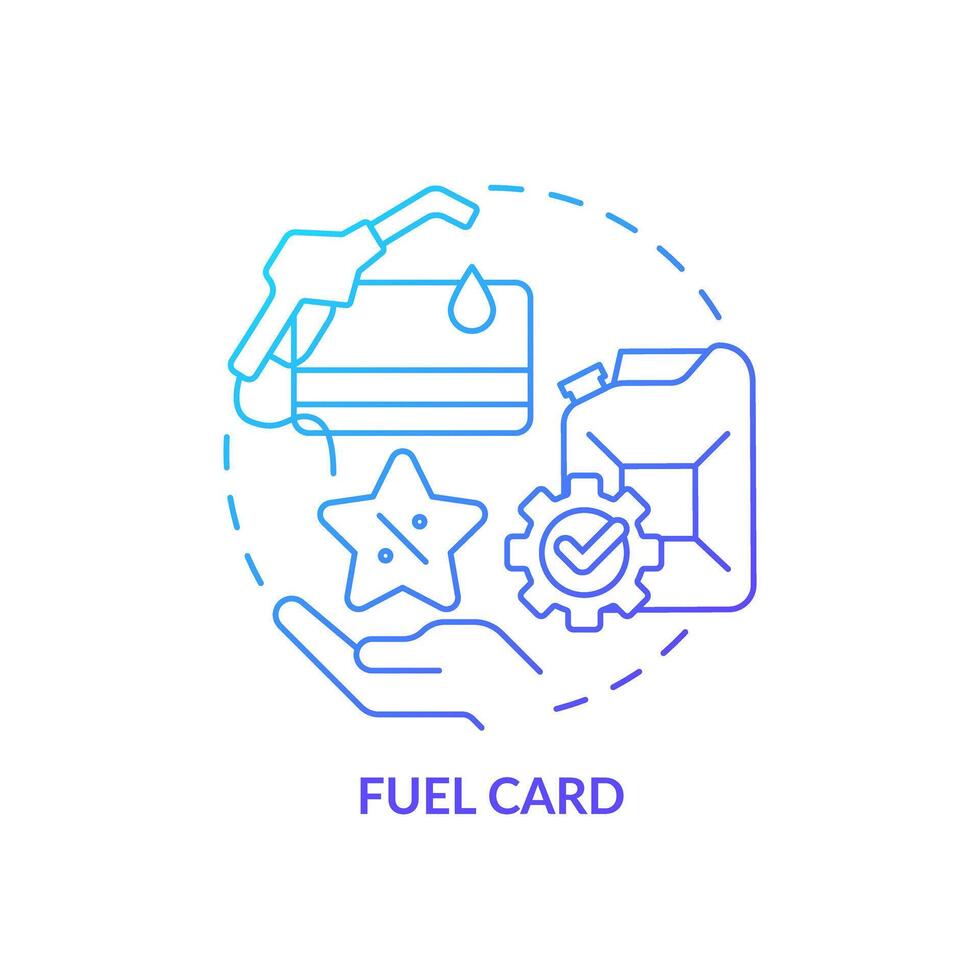 FUEL CARD