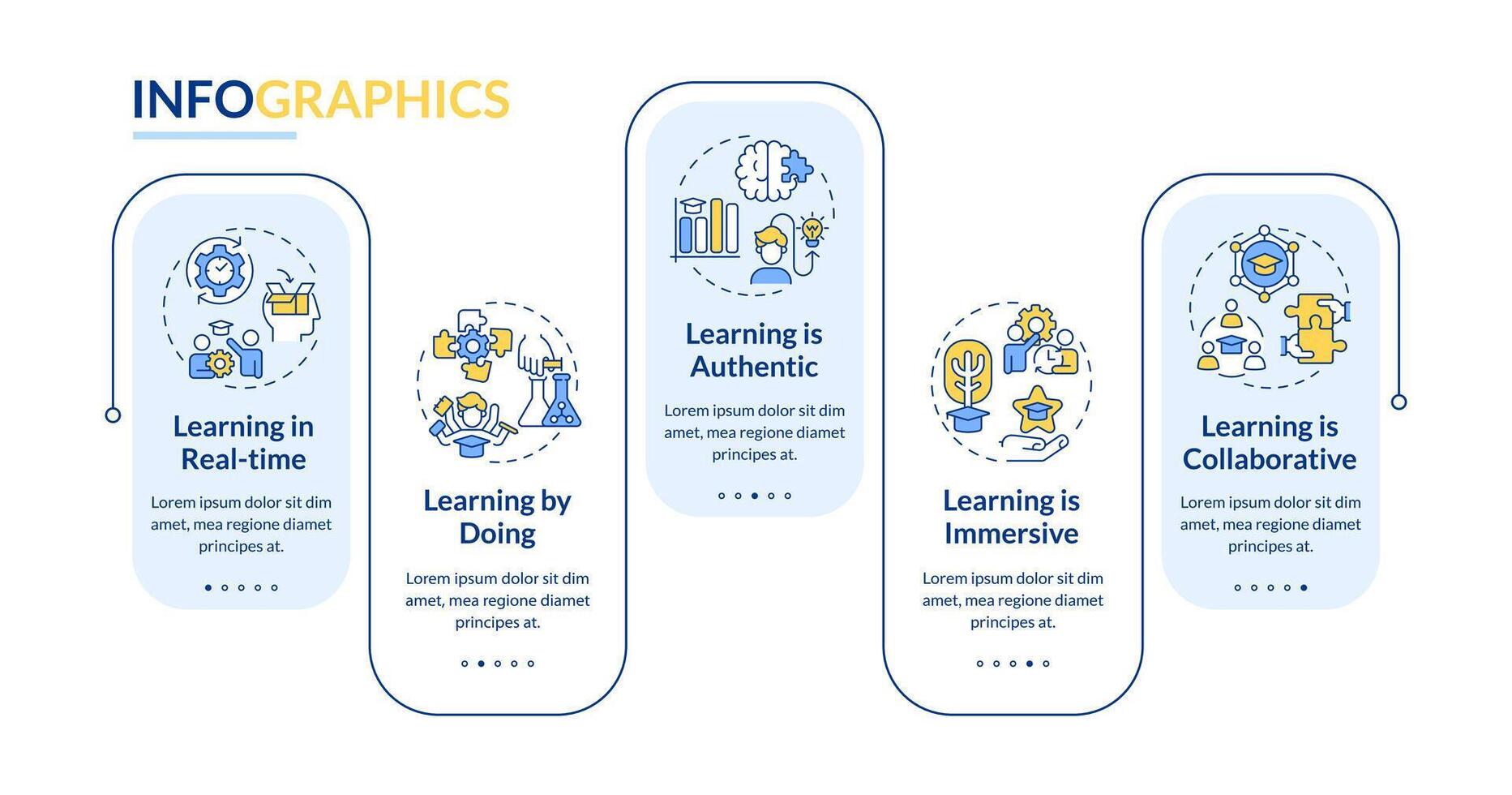 INFOGRAPHICS

Learning in Real-time

Lorem ipsum dolor sit dim amet, mea regione diamet principes at.

Learning by Doing

Lorem ipsum dolor sit dim amet, mea regione diamet principes at.

Learning is Authentic

Lorem ipsum dolor sit dim amet, mea regione diamet principes at.

Learning is Immersive

Lorem ipsum dolor sit dim amet, mea regione diamet principes at.

Learning is Collaborative

Lorem ipsum dolor sit dim amet, mea regione diamet principes at.