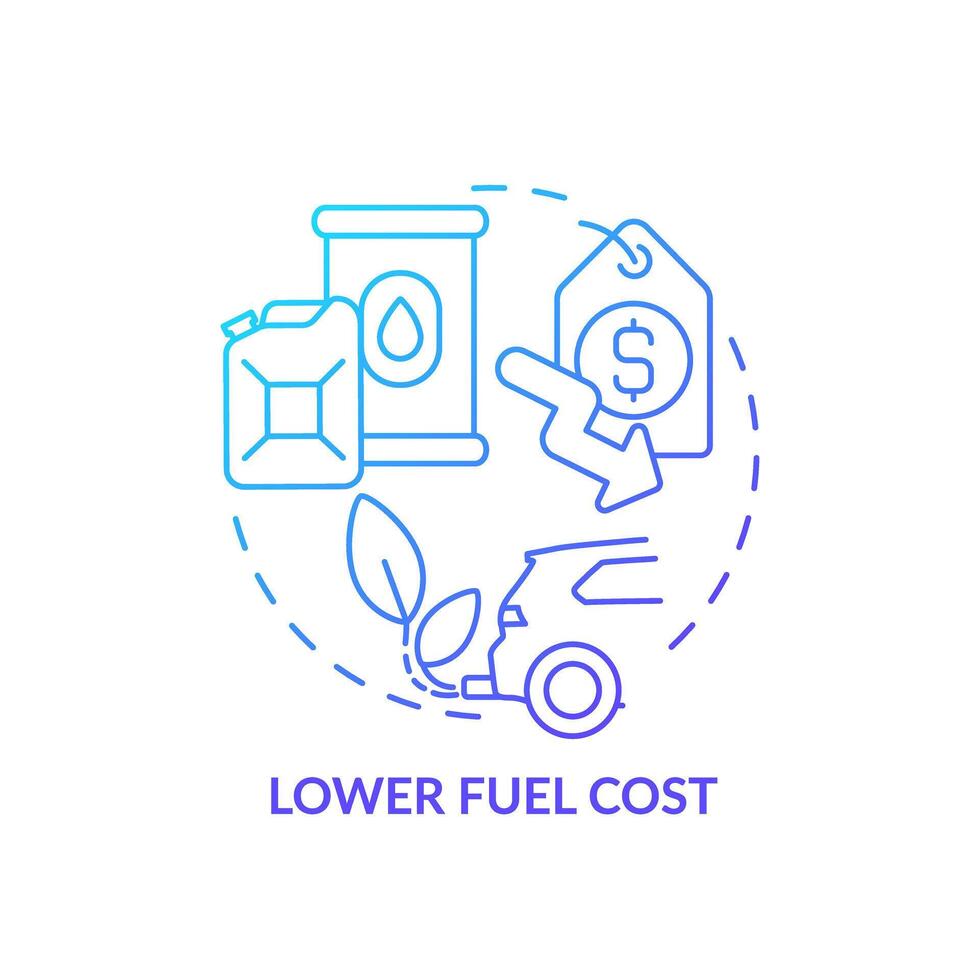 $

LOWER FUEL COST