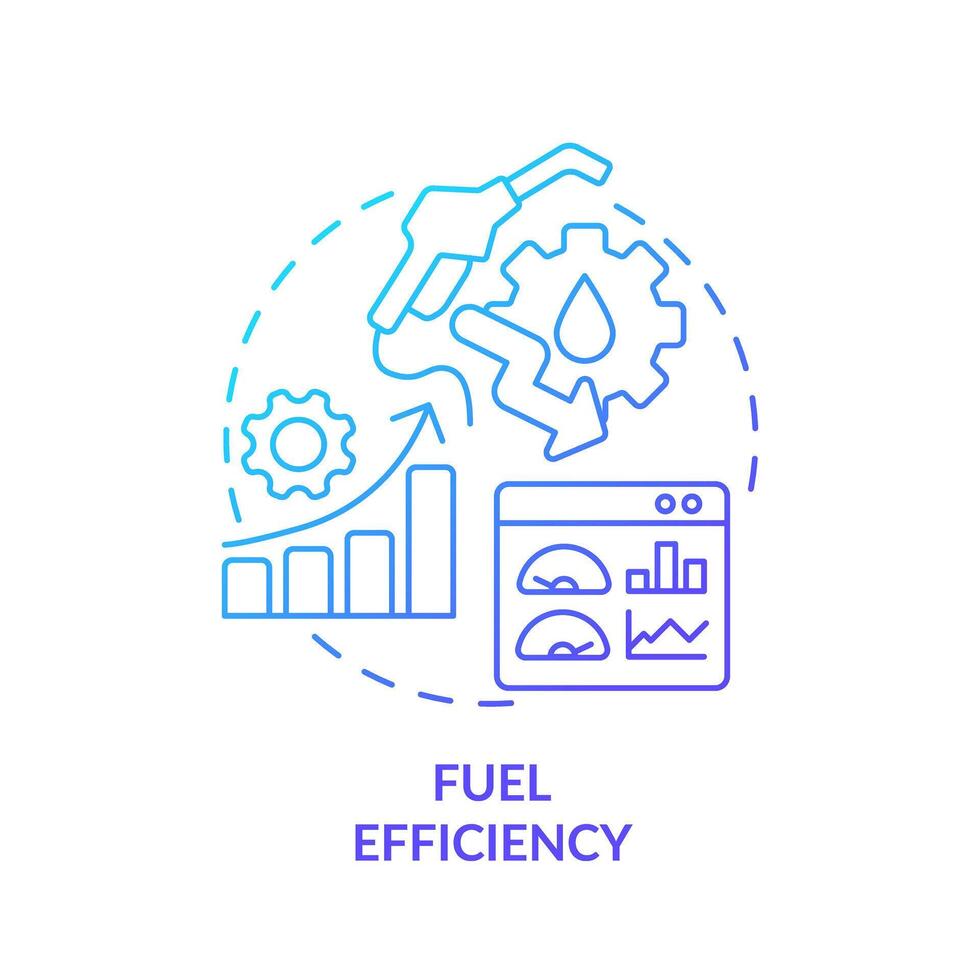 FUEL
EFFICIENCY