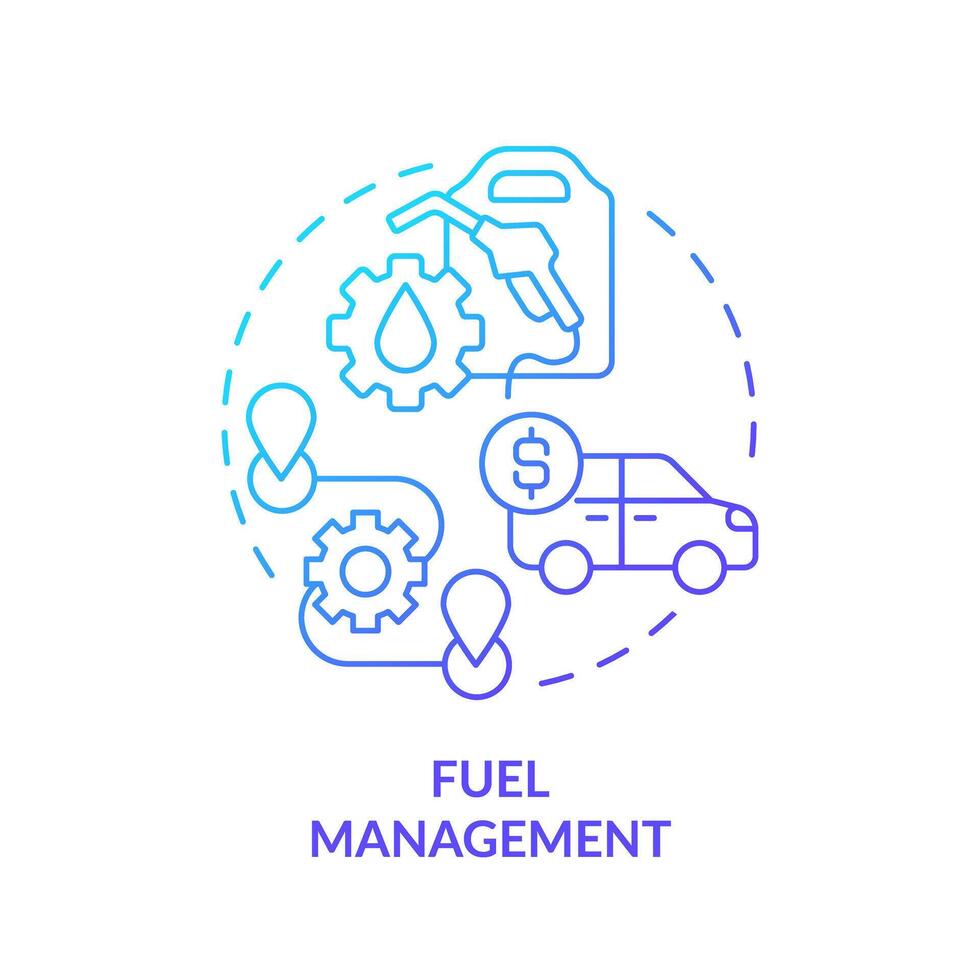 $

FUEL
MANAGEMENT