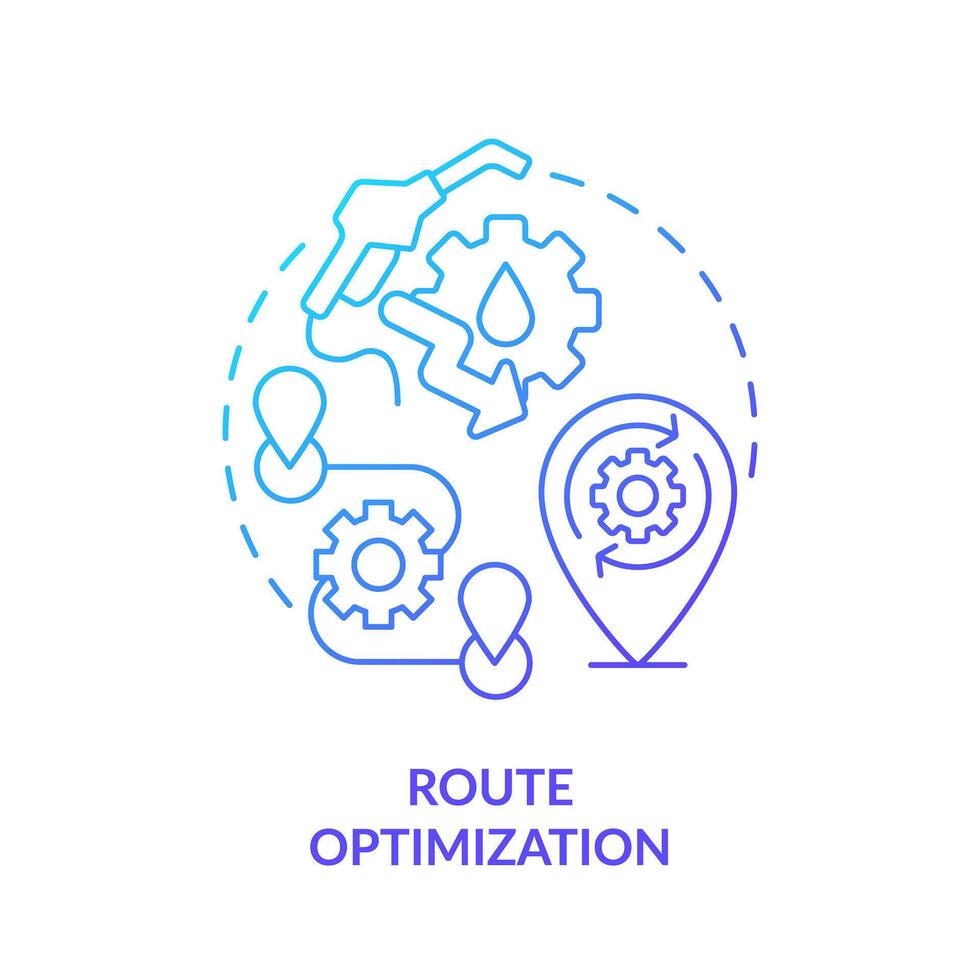 ROUTE
OPTIMIZATION