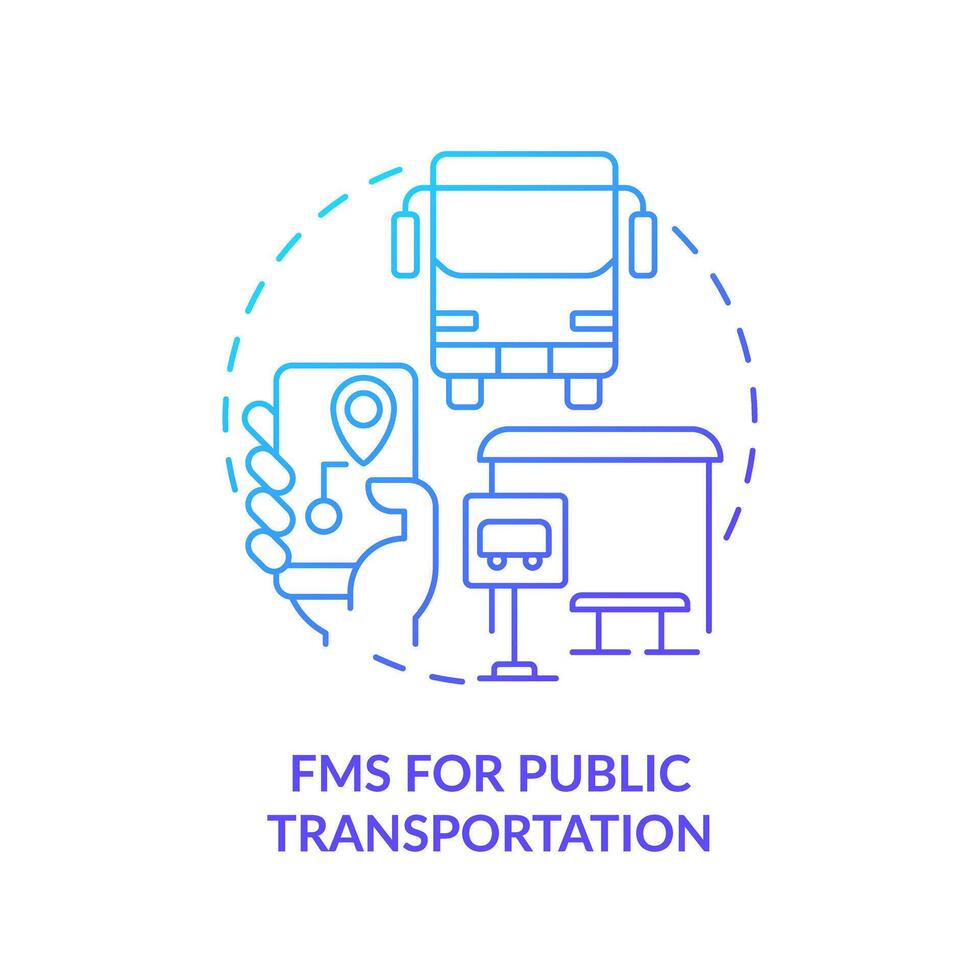 FMS FOR PUBLIC TRANSPORTATION