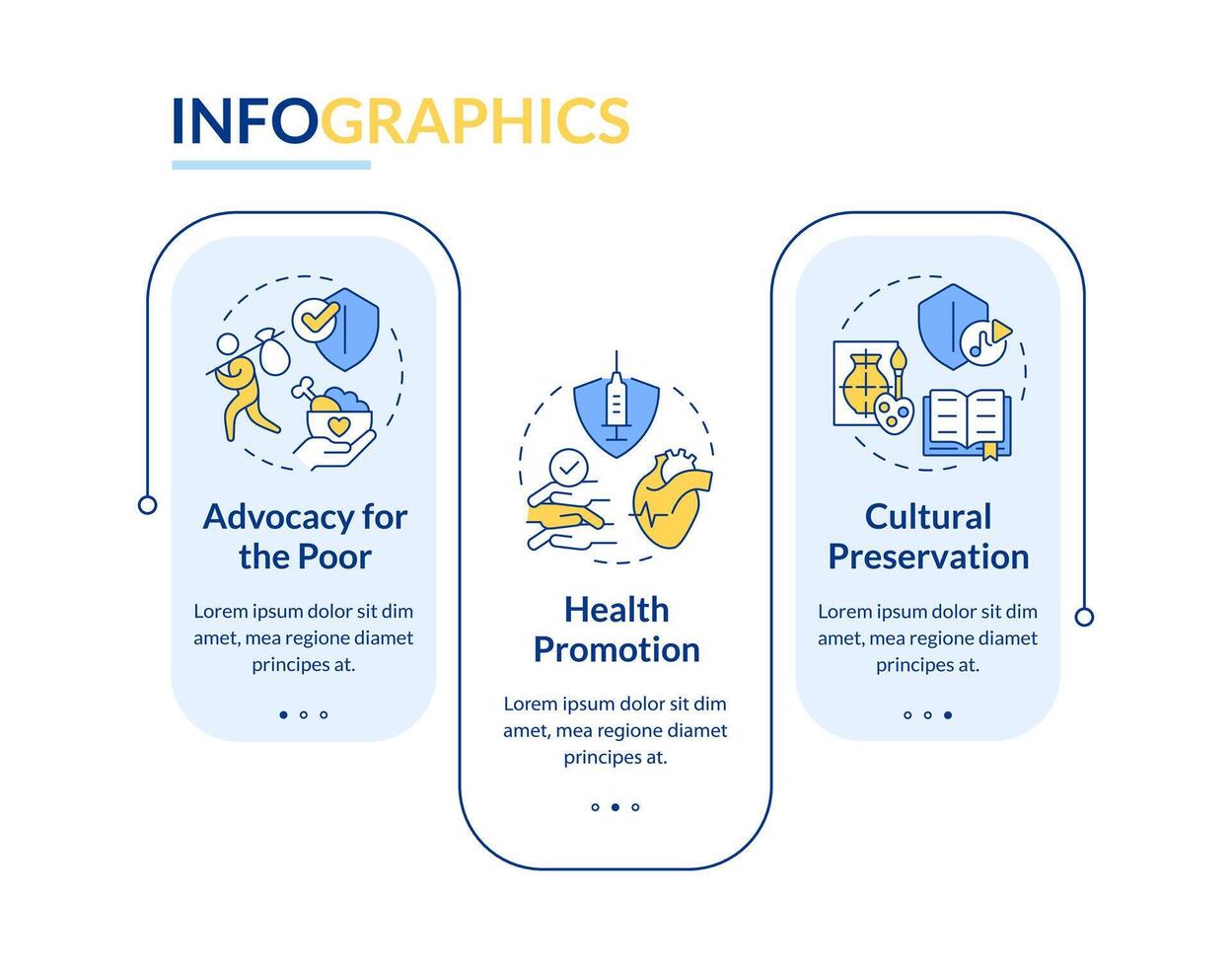 INFOGRAPHICS

Advocacy for the Poor

Lorem ipsum dolor sit dim amet, mea regione diamet principes at.

Health Promotion

Lorem ipsum dolor sit dim amet, mea regione diamet principes at.

Cultural Preservation

Lorem ipsum dolor sit dim amet, mea regione diamet principes at.