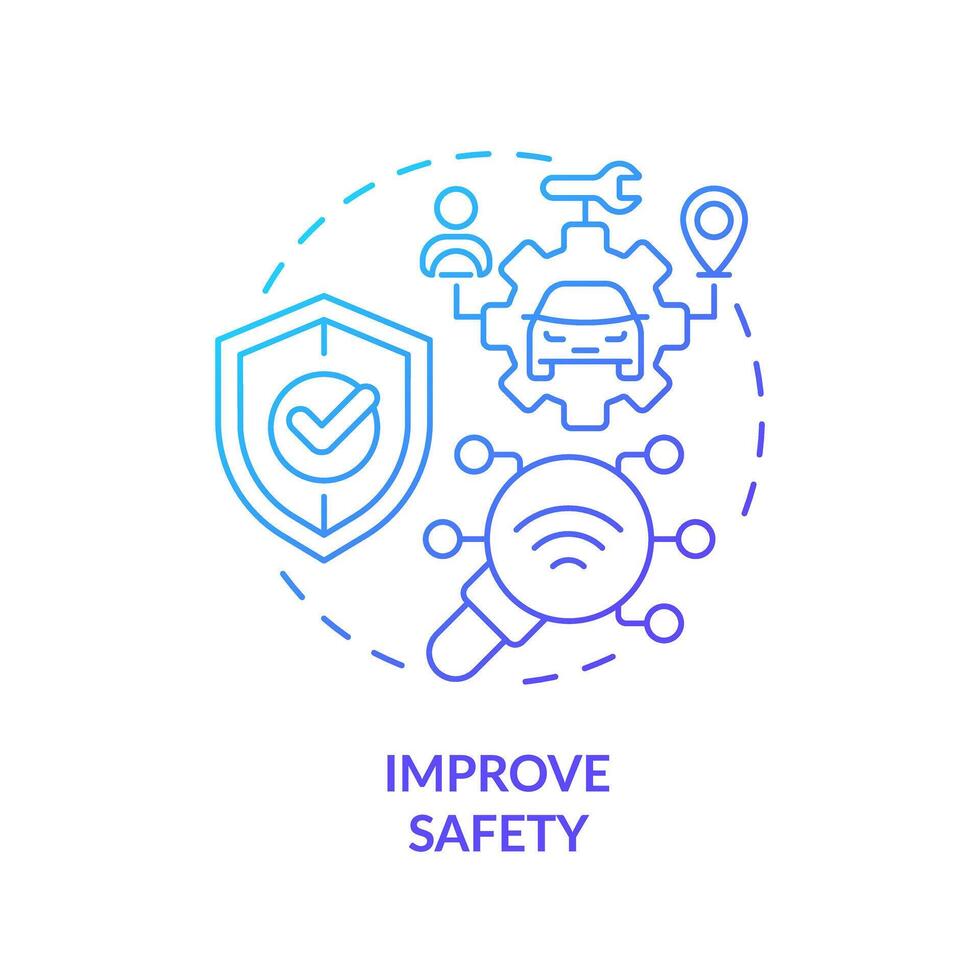 IMPROVE
SAFETY