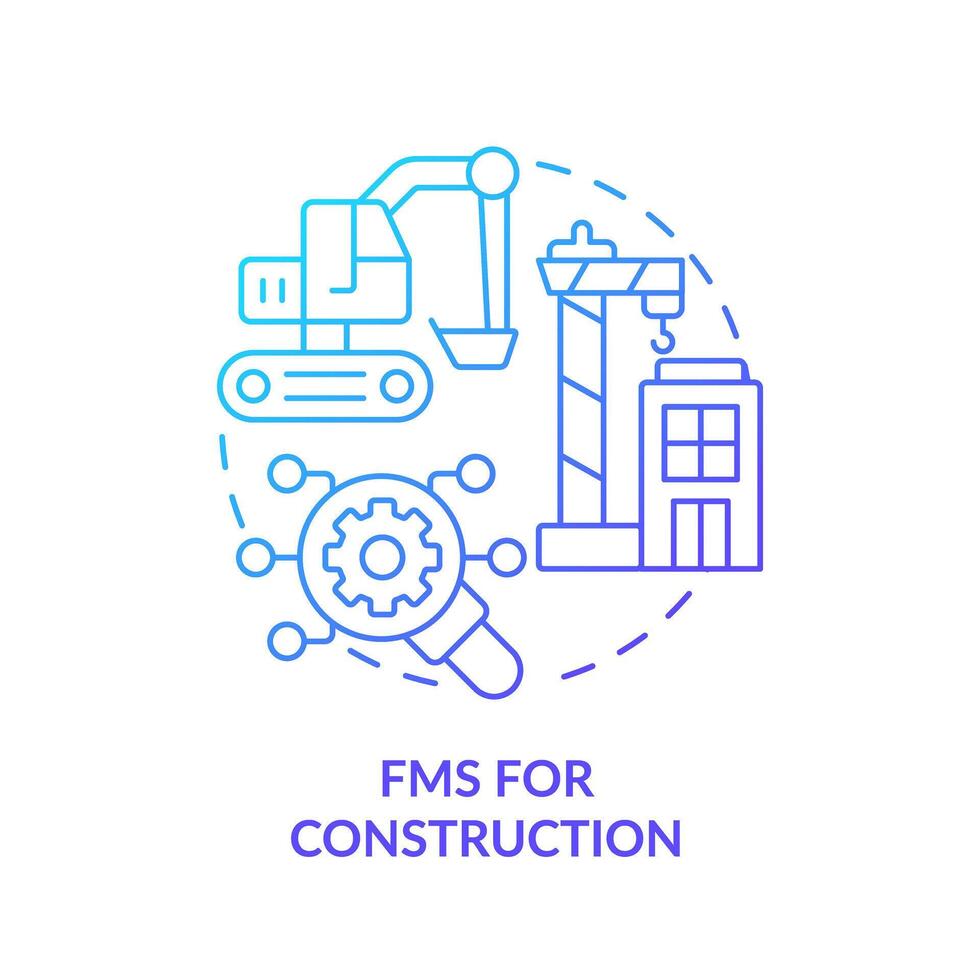 FMS FOR CONSTRUCTION