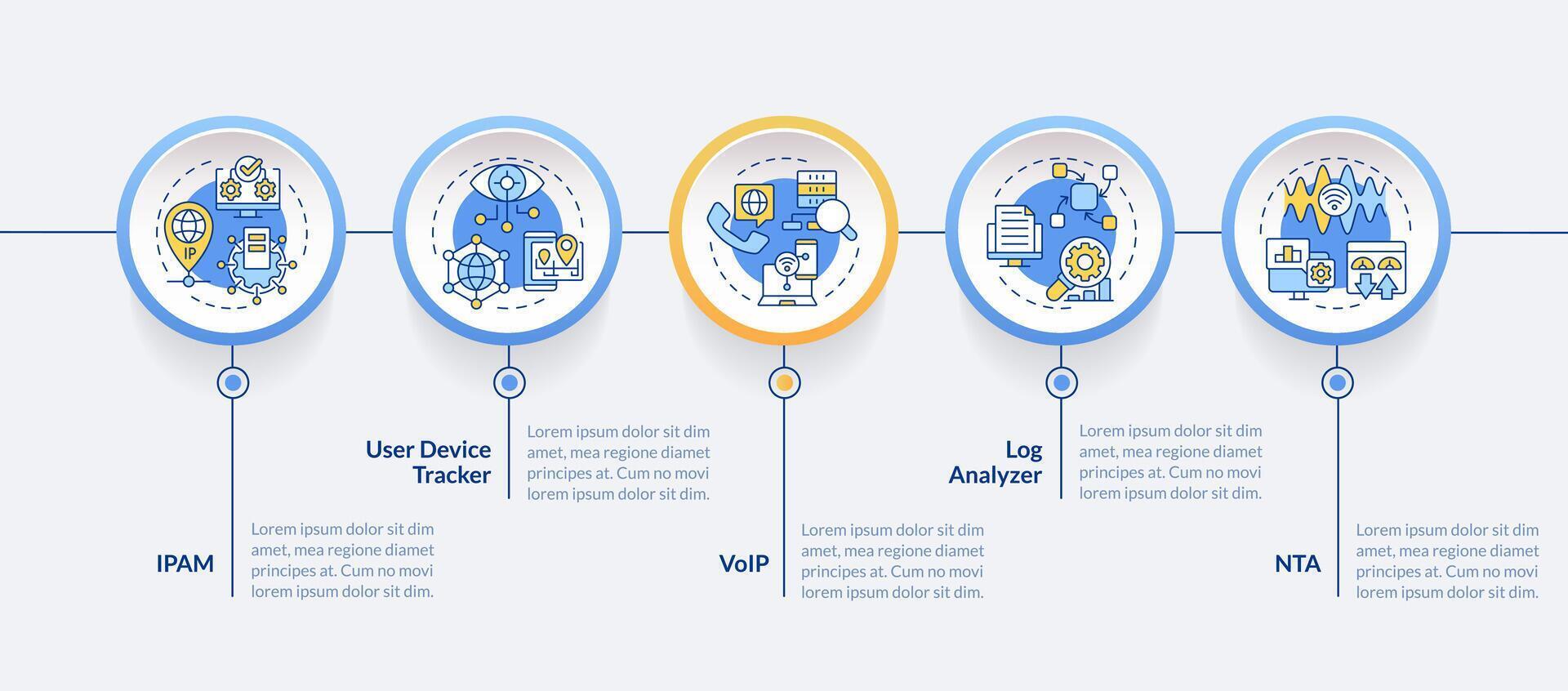 IP

IPAM

Lorem ipsum dolor sit dim amet, mea regione diamet principes at. Cum no movi lorem ipsum dolor sit dim.

User Device Tracker

Lorem ipsum dolor sit dim amet, mea regione diamet principes at. Cum no movi lorem ipsum dolor sit dim.

VoIP

Lorem ipsum dolor sit dim amet, mea regione diamet principes at. Cum no movi lorem ipsum dolor sit dim.

Log Analyzer

Lorem ipsum dolor sit dim amet, mea regione diamet principes at. Cum no movi lorem ipsum dolor sit dim.

NTA

Lorem ipsum dolor sit dim amet, mea regione diamet principes at. Cum no movi lorem ipsum dolor sit dim.