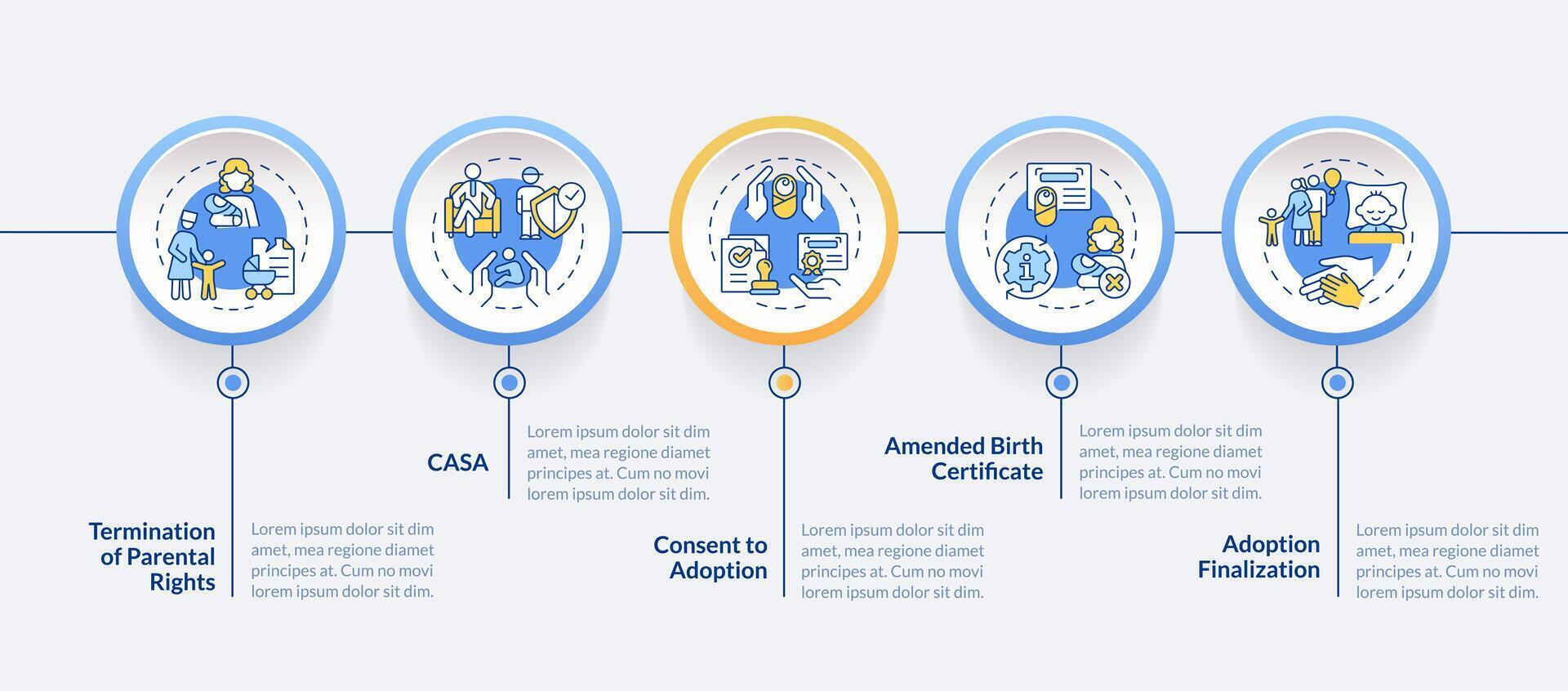 Termination of Parental Rights

Lorem ipsum dolor sit dim amet, mea regione diamet principes at. Cum no movi lorem ipsum dolor sit dim.

CASA

Lorem ipsum dolor sit dim amet, mea regione diamet principes at. Cum no movi lorem ipsum dolor sit dim.

Consent to Adoption

Lorem ipsum dolor sit dim amet, mea regione diamet principes at. Cum no movi lorem ipsum dolor sit dim.

Amended Birth Certificate

Lorem ipsum dolor sit dim amet, mea regione diamet principes at. Cum no movi lorem ipsum dolor sit dim.

Adoption Finalization

Lorem ipsum dolor sit dim amet, mea regione diamet principes at. Cum no movi lorem ipsum dolor sit dim.