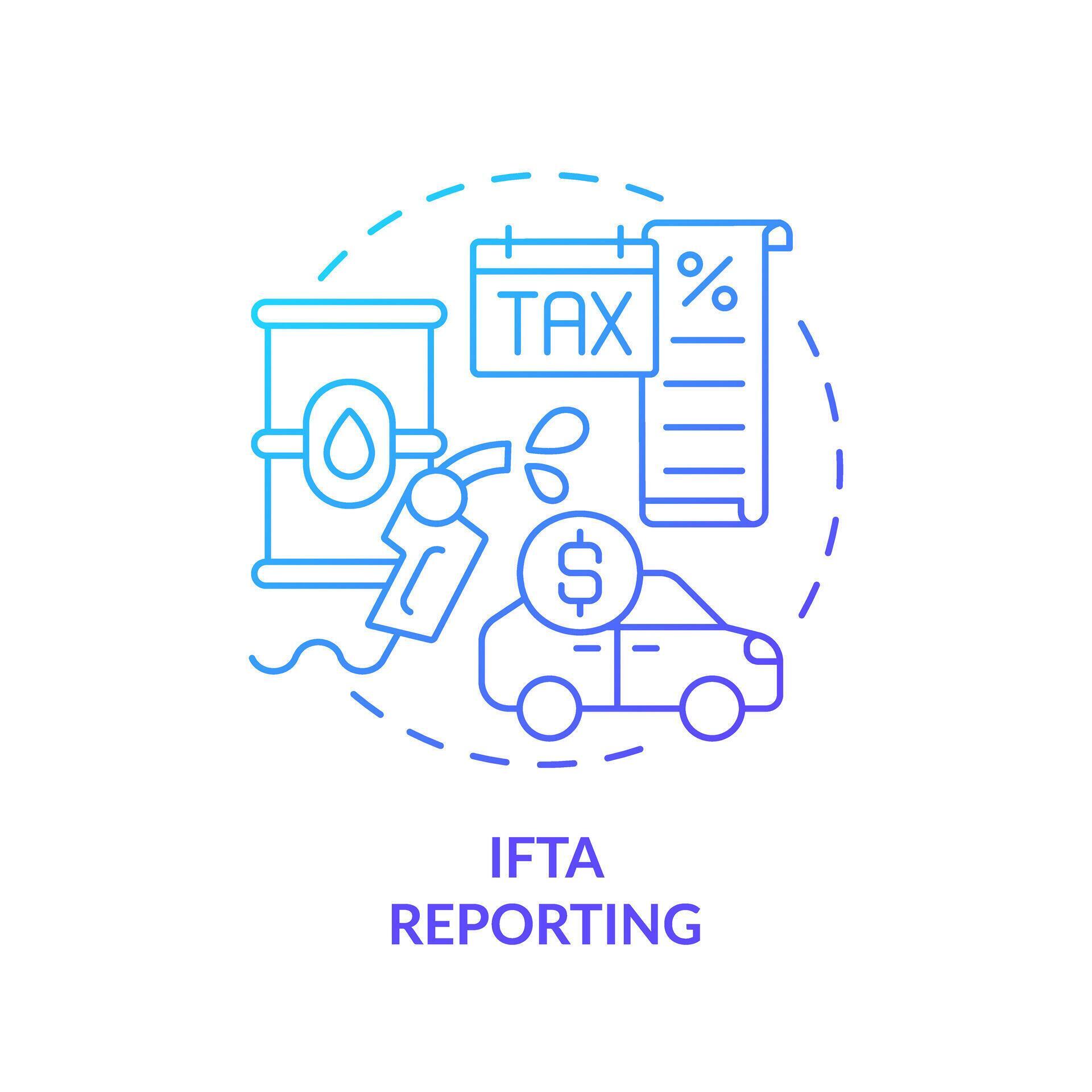 TAX

%

$

IFTA
REPORTING