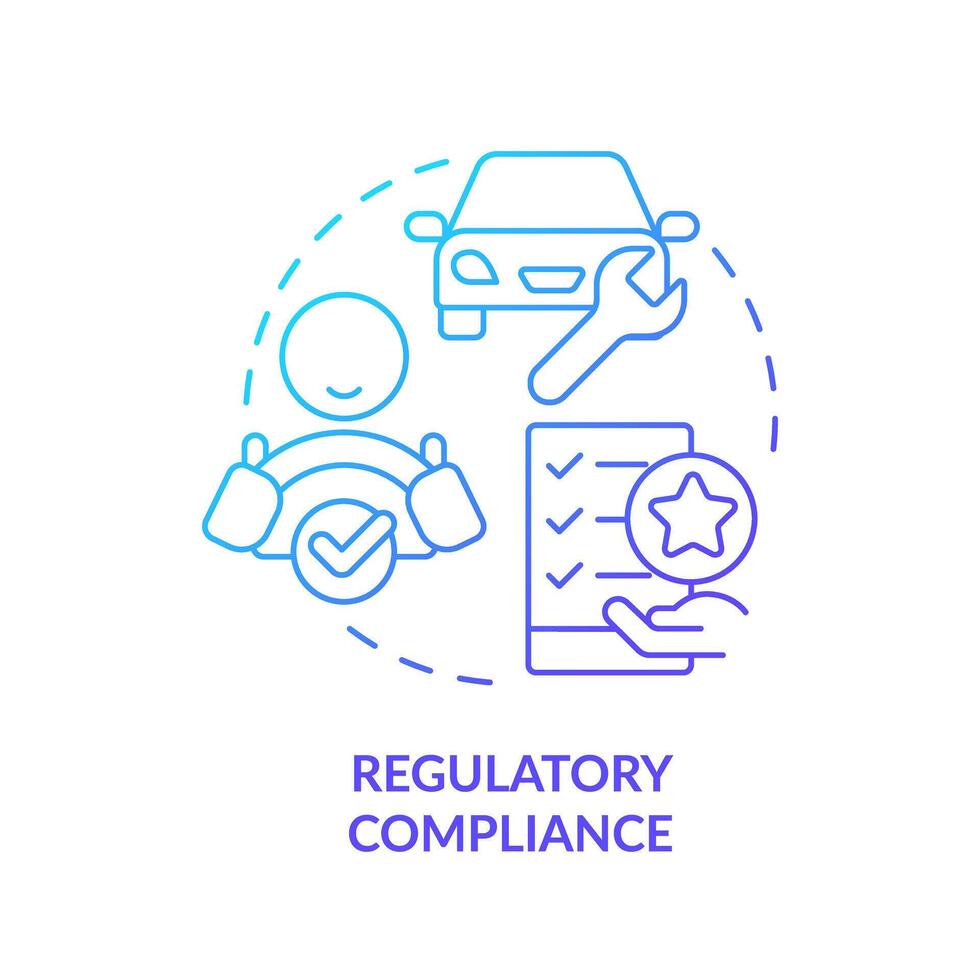 REGULATORY COMPLIANCE