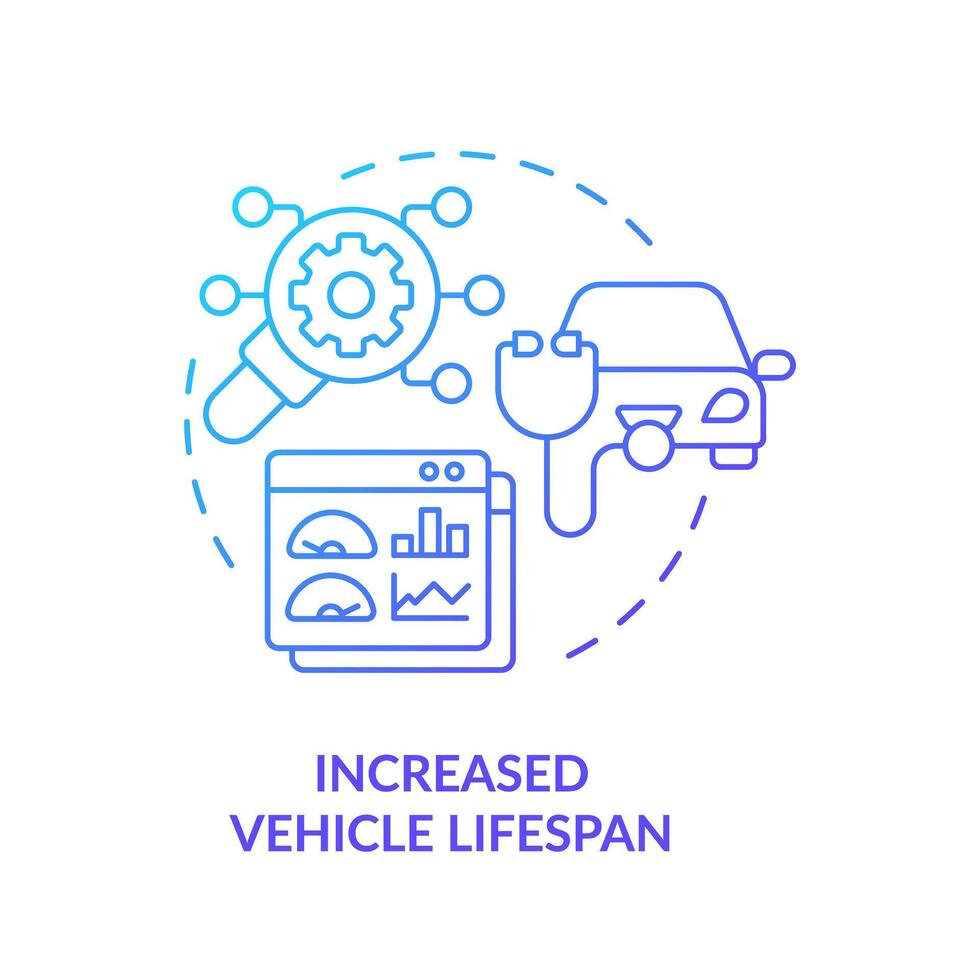 INCREASED
VEHICLE LIFESPAN