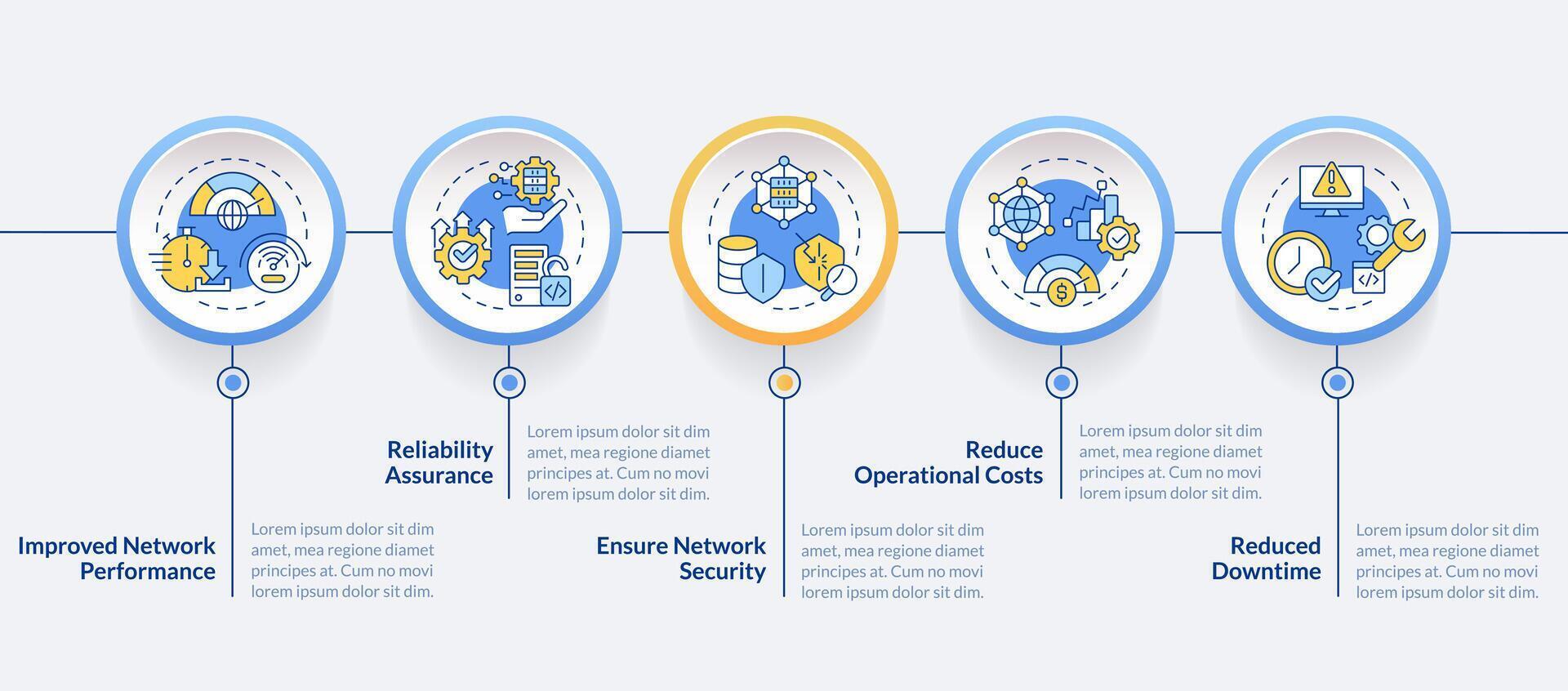 Improved Network Performance

Lorem ipsum dolor sit dim amet, mea regione diamet principes at. Cum no movi lorem ipsum dolor sit dim.

Reliability Assurance

Lorem ipsum dolor sit dim amet, mea regione diamet principes at. Cum no movi lorem ipsum dolor sit dim.

Ensure Network Security

Lorem ipsum dolor sit dim amet, mea regione diamet principes at. Cum no movi lorem ipsum dolor sit dim.

Reduce Operational Costs

Lorem ipsum dolor sit dim amet, mea regione diamet principes at. Cum no movi lorem ipsum dolor sit dim.

Reduced Downtime

Lorem ipsum dolor sit dim amet, mea regione diamet principes at. Cum no movi lorem ipsum dolor sit dim.