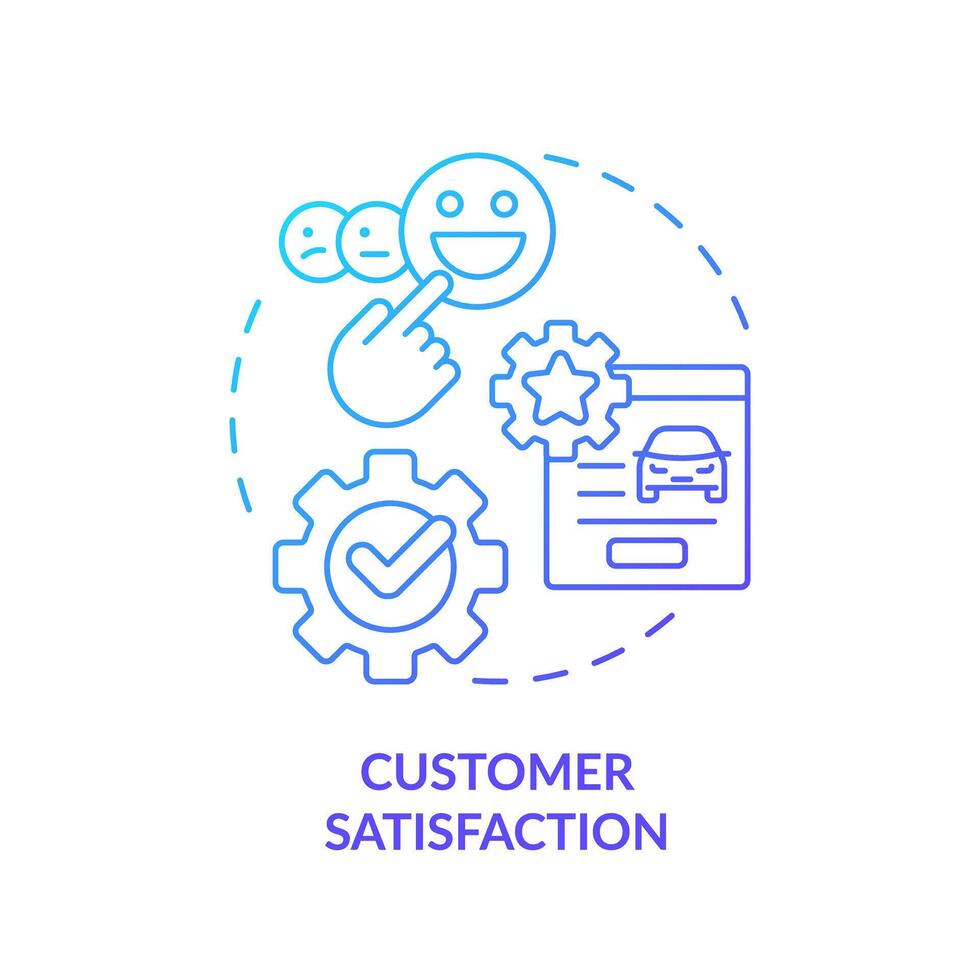 CUSTOMER
SATISFACTION