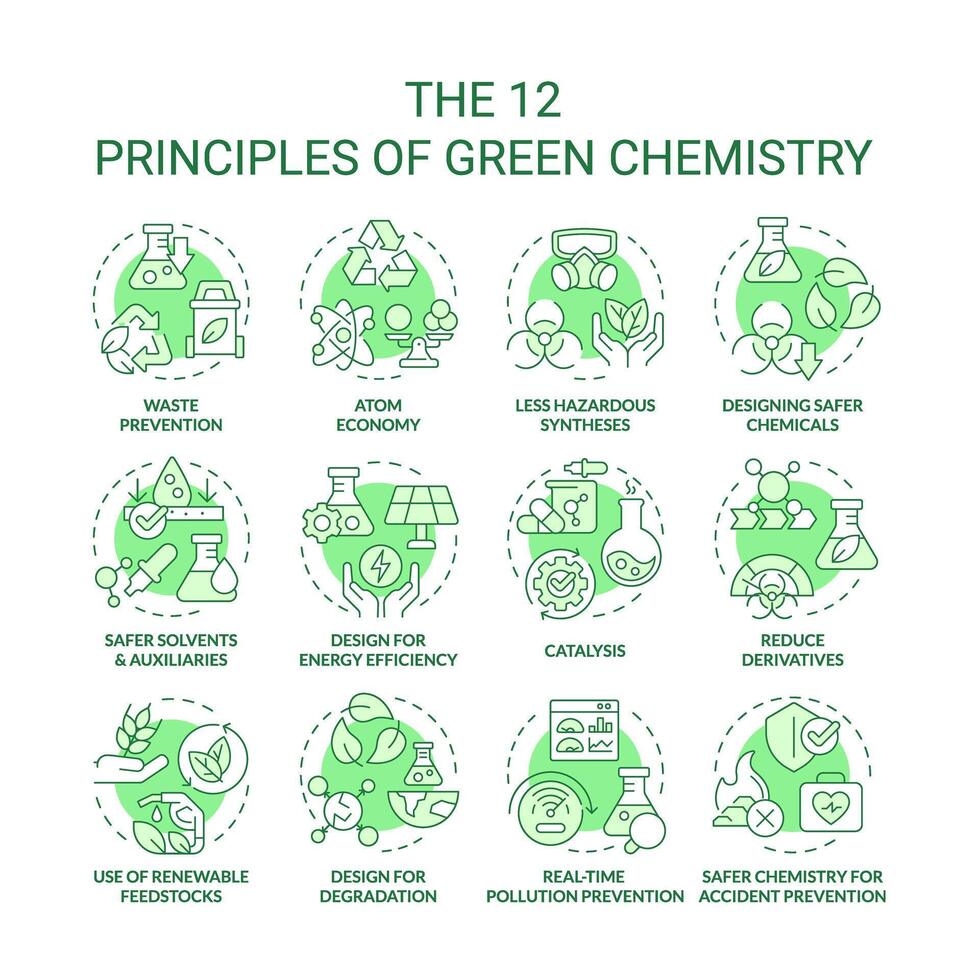 THE 12
PRINCIPLES OF GREEN CHEMISTRY

WASTE PREVENTION

ATOM ECONOMY

LESS HAZARDOUS SYNTHESES

DESIGNING SAFER CHEMICALS

SAFER SOLVENTS & AUXILIARIES

DESIGN FOR ENERGY EFFICIENCY

CATALYSIS

REDUCE DERIVATIVES

USE OF RENEWABLE FEEDSTOCKS

DESIGN FOR DEGRADATION

REAL-TIME POLLUTION PREVENTION

SAFER CHEMISTRY FOR ACCIDENT PREVENTION