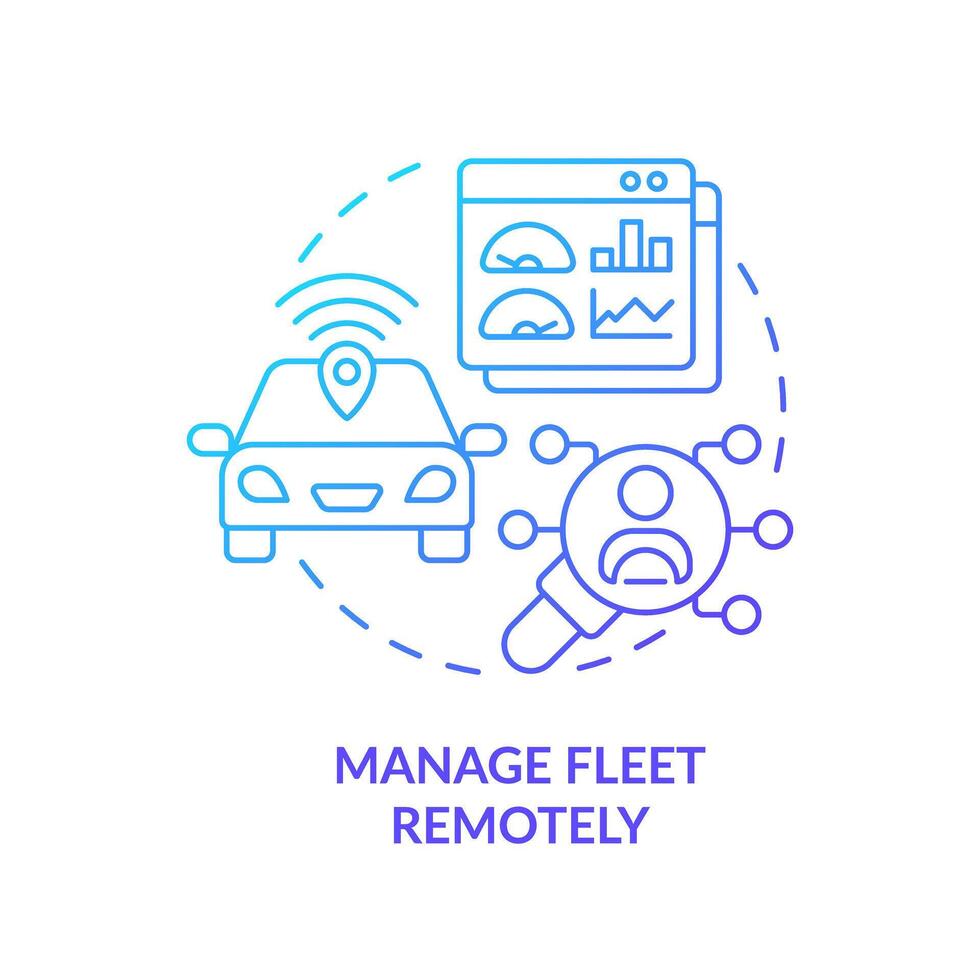 MANAGE FLEET REMOTELY