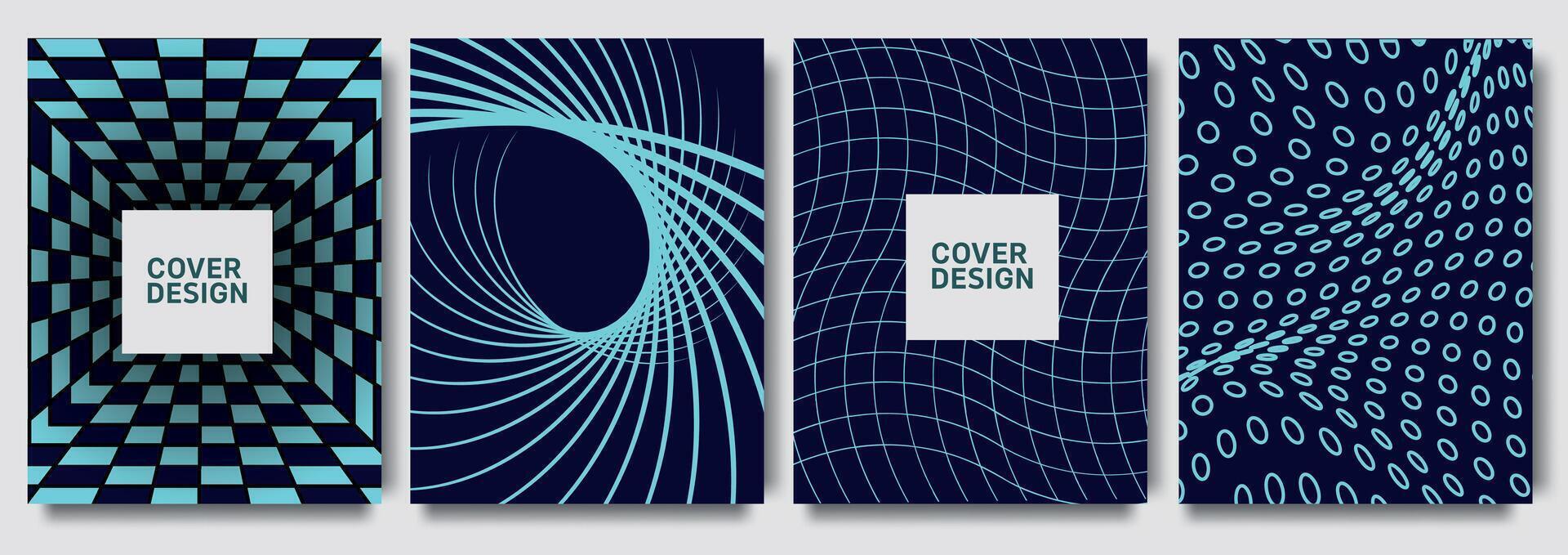 COVER DESIGN

COVER DESIGN