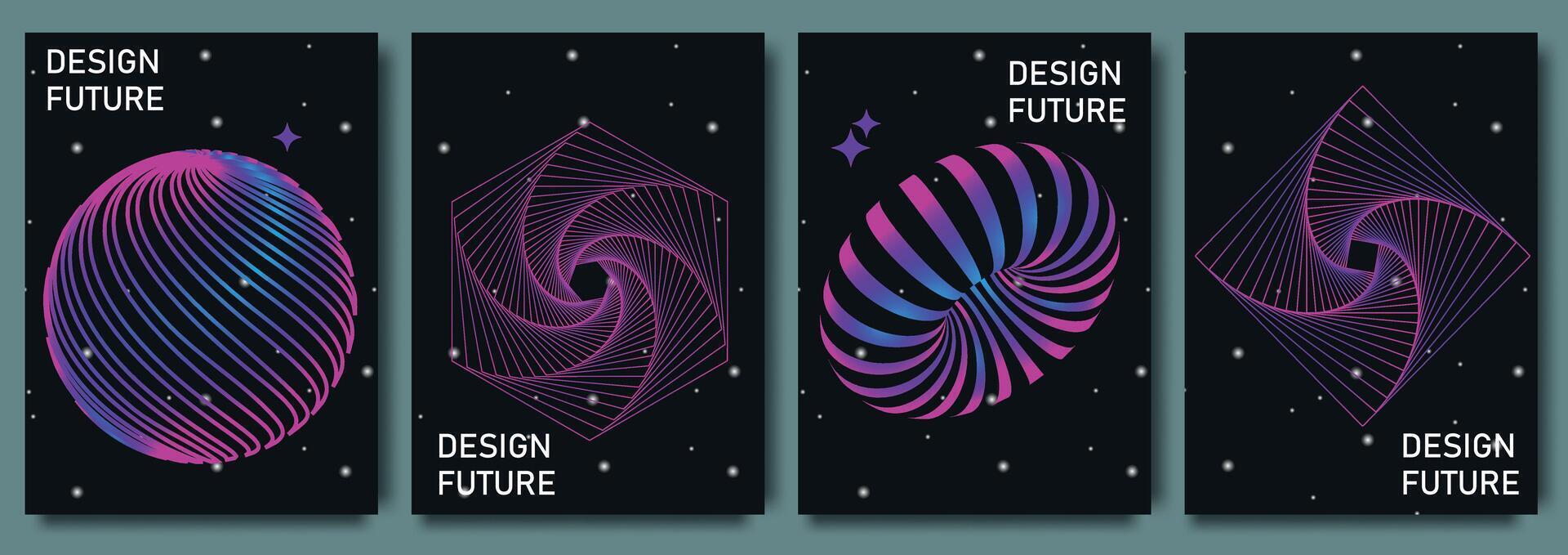 DESIGN
FUTURE

DESIGN
FUTURE

DESIGN
FUTURE

DESIGN
FUTURE