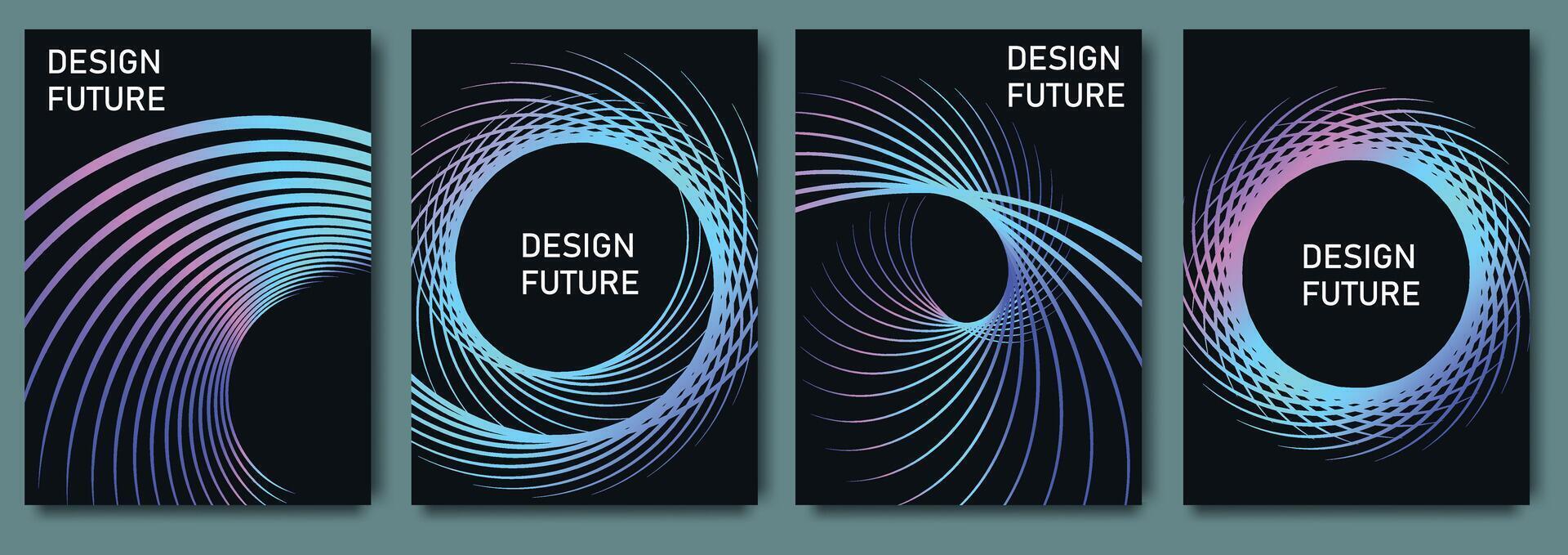 DESIGN
FUTURE

DESIGN
FUTURE

DESIGN
FUTURE

DESIGN
FUTURE