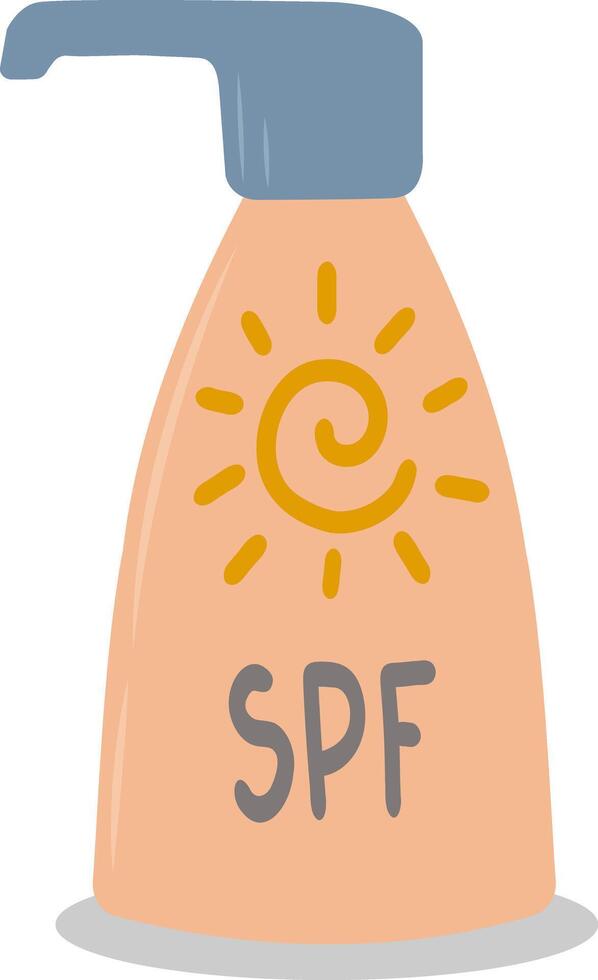 SPF