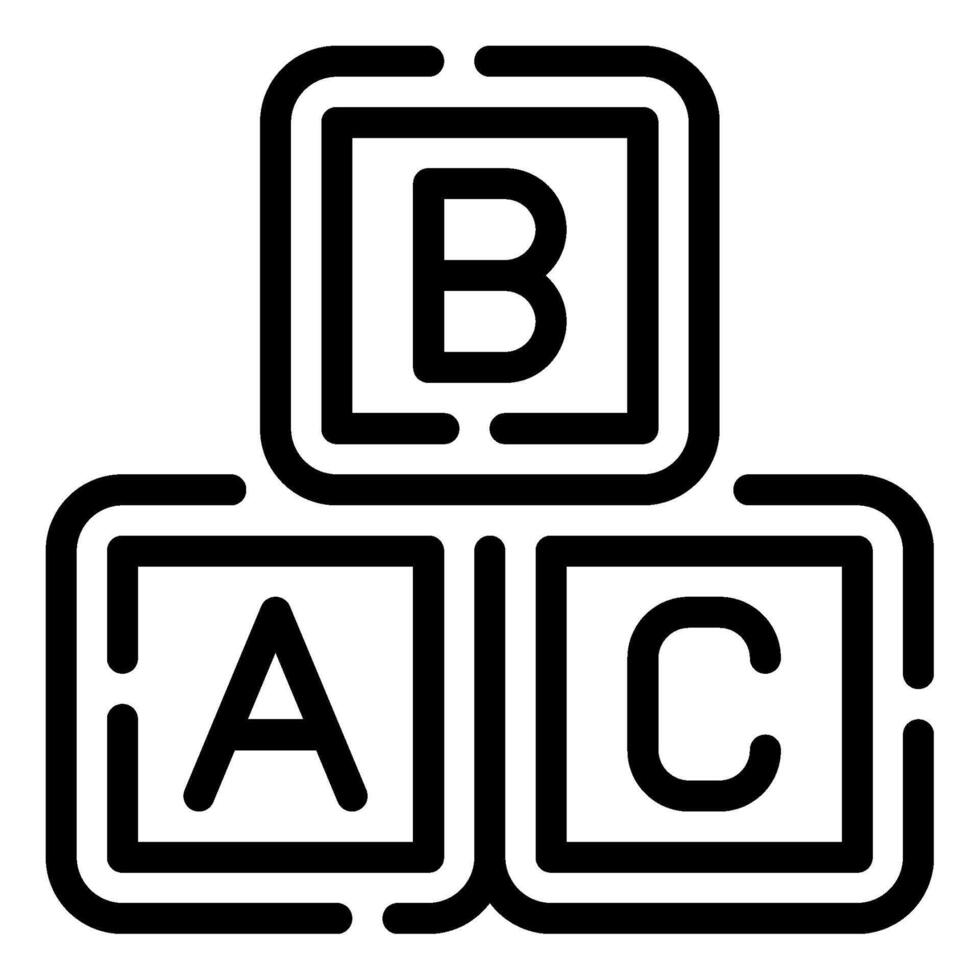 B
A C