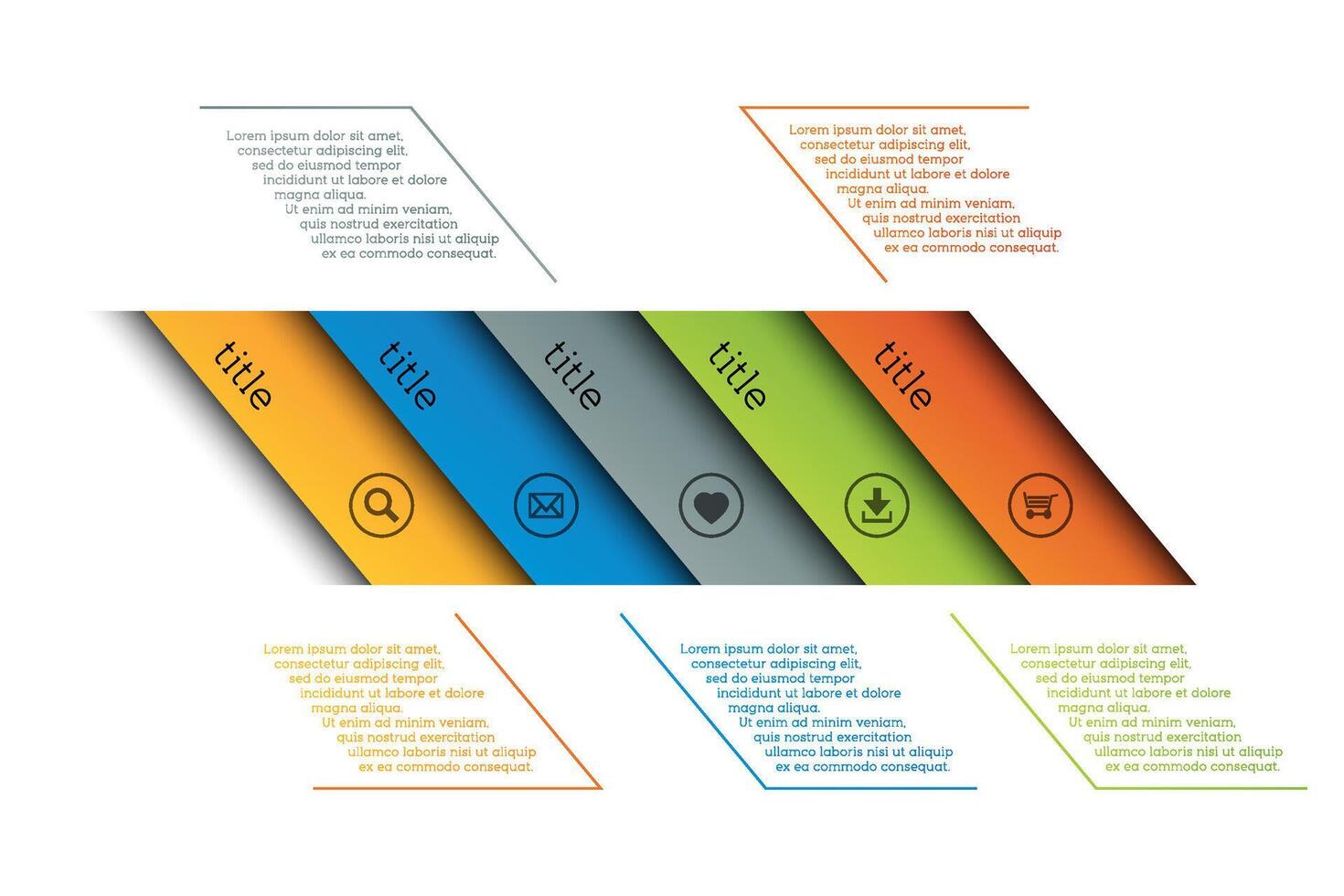 Lorem ipsum dolor sit amet, consectetur adipiscing elit, sed do eiusmod tempor incididunt ut labore et dolore magna aliqua. Ut enim ad minim veniam, quis nostrud exercitation ullamco laboris nisi ut aliquip ex ea commodo consequat.

Lorem ipsum dolor sit amet, consectetur adipiscing elit, sed do eiusmod tempor incididunt ut labore et dolore magna aliqua. Ut enim ad minim veniam, quis nostrud exercitation ullamco laboris nisi ut aliquip ex ea commodo consequat.

title

title

title

title

title

Lorem ipsum dolor sit amet, consectetur adipiscing elit, sed do eiusmod tempor incididunt ut labore et dolore magna aliqua. Ut enim ad minim veniam, quis nostrud exercitation ullamco laboris nisi ut aliquip ex ea commodo consequat.

Lorem ipsum dolor sit amet, consectetur adipiscing elit, sed do eiusmod tempor incididunt ut labore et dolore magna aliqua. Ut enim ad minim veniam, quis nostrud exercitation ullamco laboris nisi ut aliquip ex ea commodo consequat.

Lorem ipsum dolor sit amet, consectetur adipiscing elit, sed do eiusmod tempor incididunt ut labore et dolore magna aliqua. Ut enim ad minim veniam, quis nostrud exercitation ullamco laboris nisi ut aliquip ex ea commodo consequat.