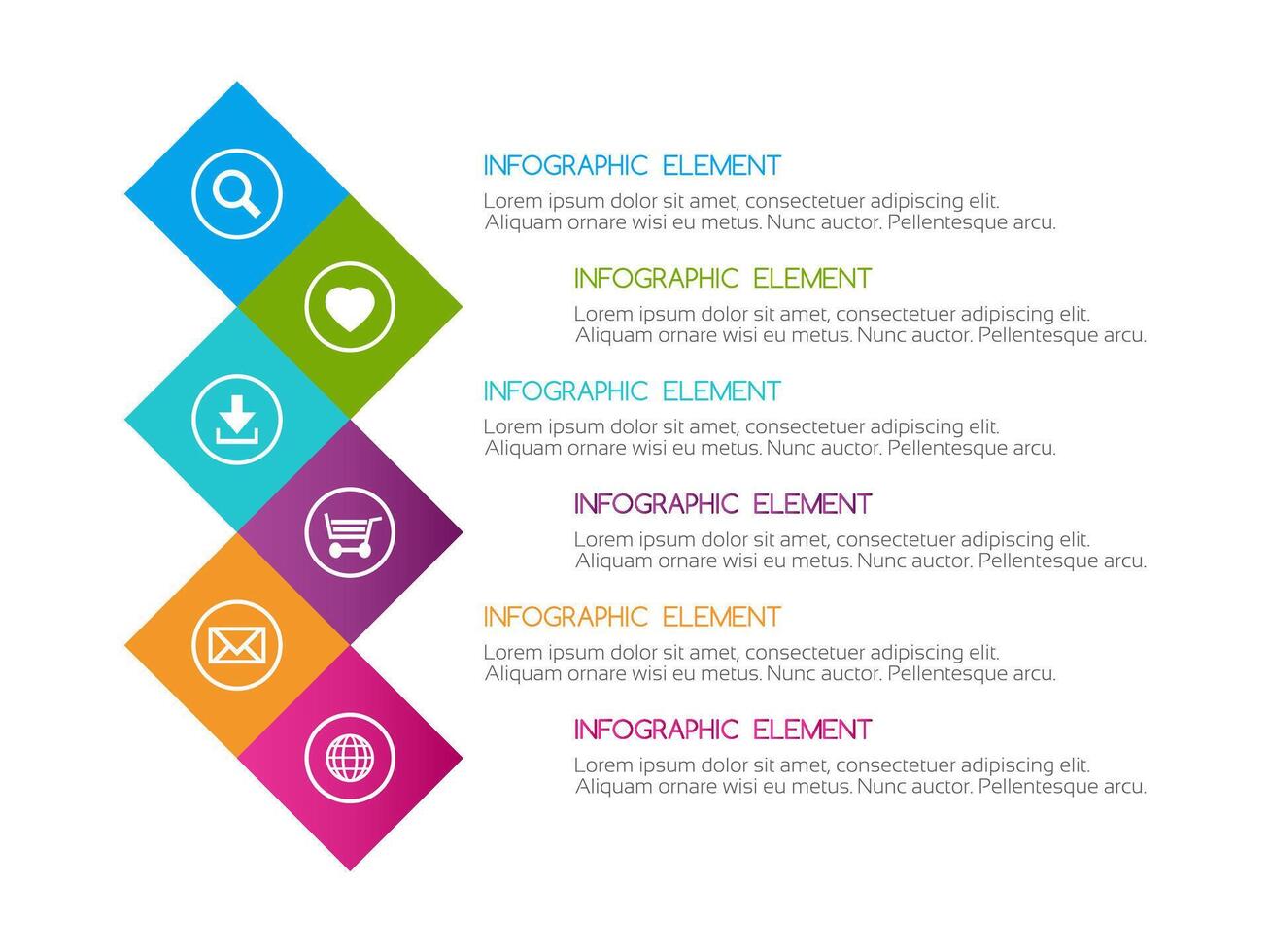 INFOGRAPHIC ELEMENT
Lorem ipsum dolor sit amet, consectetuer adipiscing elit. Aliquam ornare wisi eu metus. Nunc auctor. Pellentesque arcu.

INFOGRAPHIC ELEMENT
Lorem ipsum dolor sit amet, consectetuer adipiscing elit. Aliquam ornare wisi eu metus. Nunc auctor. Pellentesque arcu.

INFOGRAPHIC ELEMENT
Lorem ipsum dolor sit amet, consectetuer adipiscing elit. Aliquam ornare wisi eu metus. Nunc auctor. Pellentesque arcu.

INFOGRAPHIC ELEMENT
Lorem ipsum dolor sit amet, consectetuer adipiscing elit. Aliquam ornare wisi eu metus. Nunc auctor. Pellentesque arcu.

INFOGRAPHIC ELEMENT
Lorem ipsum dolor sit amet, consectetuer adipiscing elit. Aliquam ornare wisi eu metus. Nunc auctor. Pellentesque arcu.

INFOGRAPHIC ELEMENT
Lorem ipsum dolor sit amet, consectetuer adipiscing elit. Aliquam ornare wisi eu metus. Nunc auctor. Pellentesque arcu.